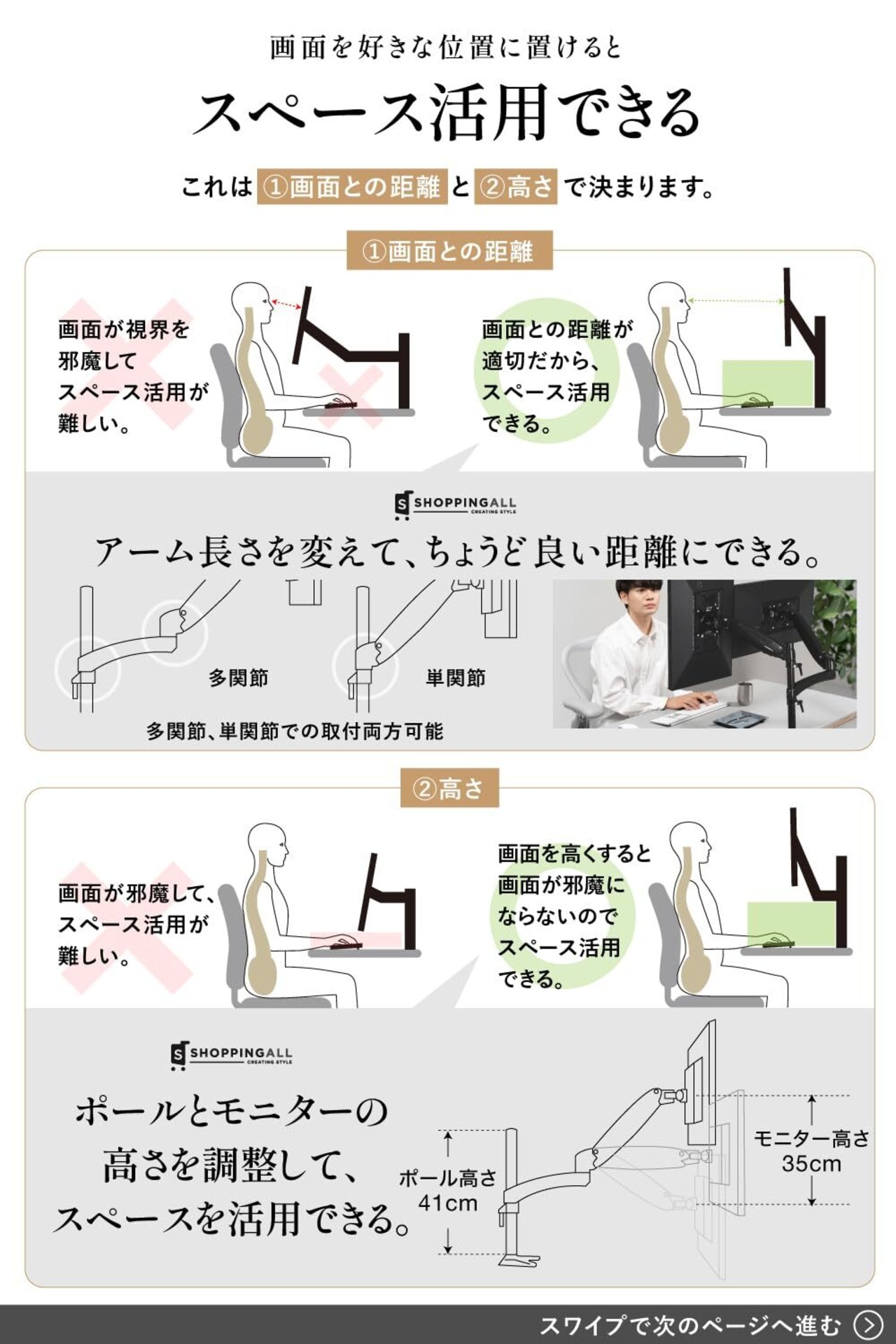 画面を好きな位置に置けると

スペース活用できる

これは ①画面との距離 と ②高さ で決まります。

①画面との距離

画面が視界を邪魔してスペース活用が難しい。

画面との距離が適切だから、スペース活用できる。

SHOPPINGALL CREATING STYLE

アーム長さを変えて、ちょうど良い距離にできる。

多関節

単関節

多関節、単関節での取付両方可能

②高さ

画面が邪魔して、スペース活用が難しい。

画面を高くすると画面が邪魔にならないのでスペース活用できる。

SHOPPINGALL CREATING STYLE

ポールとモニターの高さを調整して、スペースを活用できる。

ポール高さ 41cm

モニター高さ 35cm

スワイプで次のページへ進む