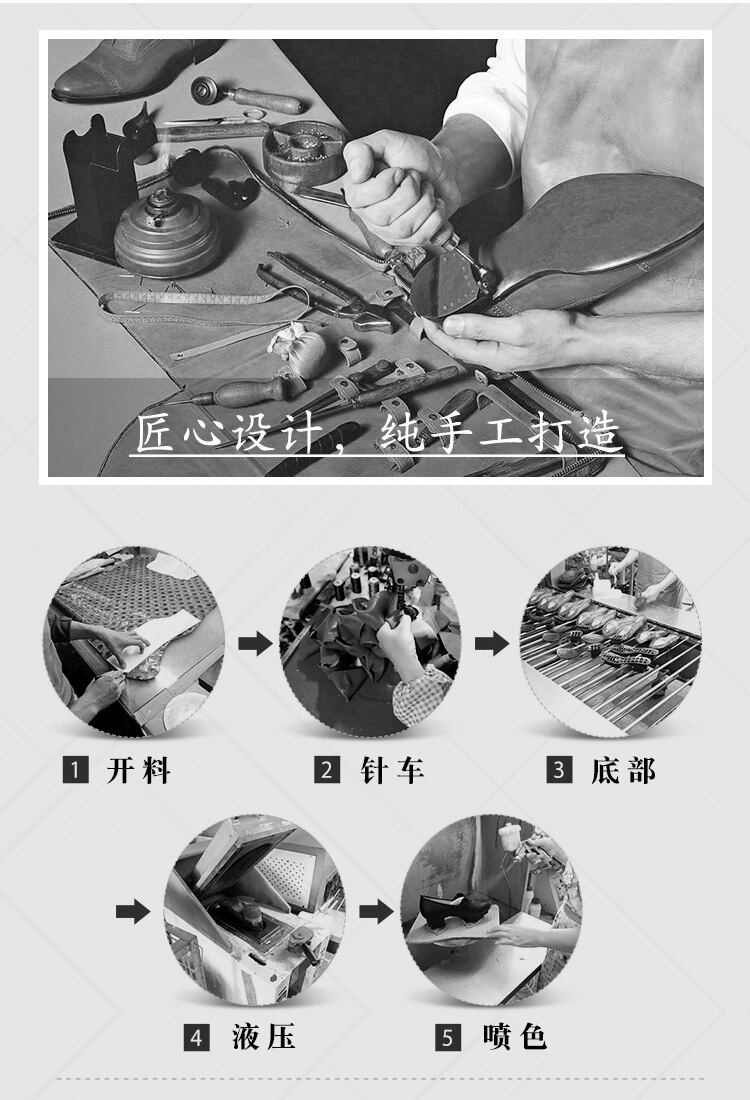 匠心设计，纯手工打造

1 开料

2 针车

3 底部

4 液压

5 喷色