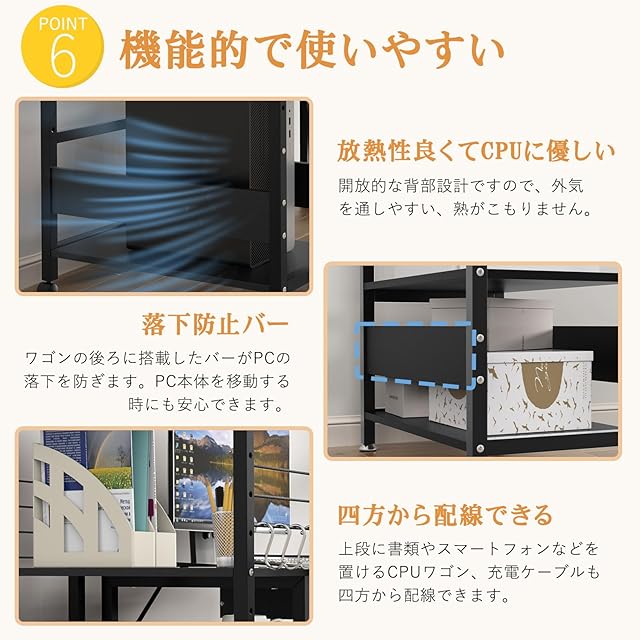 POINT
6
機能的で使いやすい

放熱性良くてCPUに優しい
開放的な背部設計ですので、外気を通しやすい、熱がこもりません。

落下防止バー
ワゴンの後ろに搭載したバーがPCの落下を防ぎます。PC本体を移動する時にも安心できます。

四方から配線できる
上段に書類やスマートフォンなどを置けるCPUワゴン、充電ケーブルも四方から配線できます。