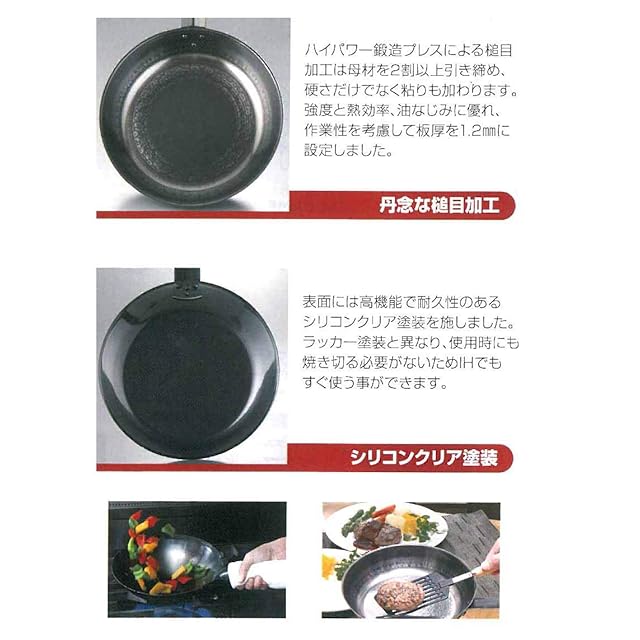 ハイパワー鍛造プレスによる槌目加工は母材を2割以上引き締め、硬さだけでなく粘りも加わります。強度と熱効率、油なじみに優れ、作業性を考慮して板厚を1.2㎜に設定しました。

丹念な槌目加工

表面には高機能で耐久性のあるシリコンクリア塗装を施しました。ラッカー塗装と異なり、使用時にも焼き切る必要がないためIHでもすぐ使う事ができます。

シリコンクリア塗装