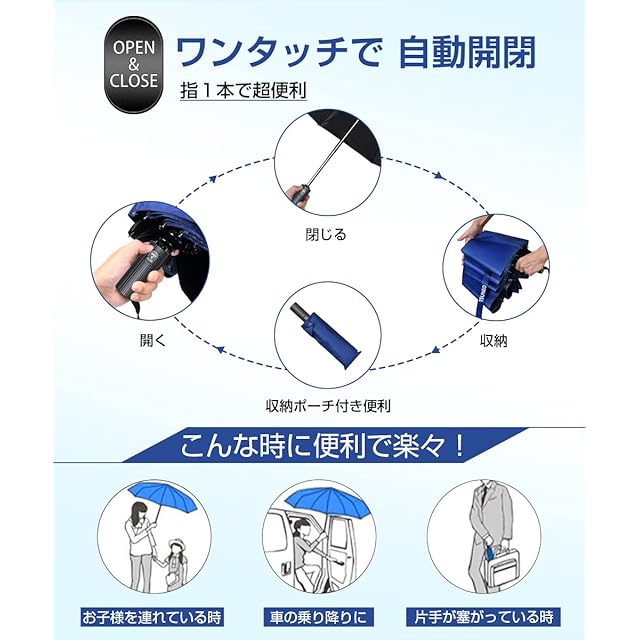 OPEN & CLOSE

ワンタッチで 自動開閉

指１本で超便利

閉じる

開く

収納

収納ポーチ付き便利

こんな時に便利で楽々！

お子様を連れている時

車の乗り降りに

片手が塞がっている時