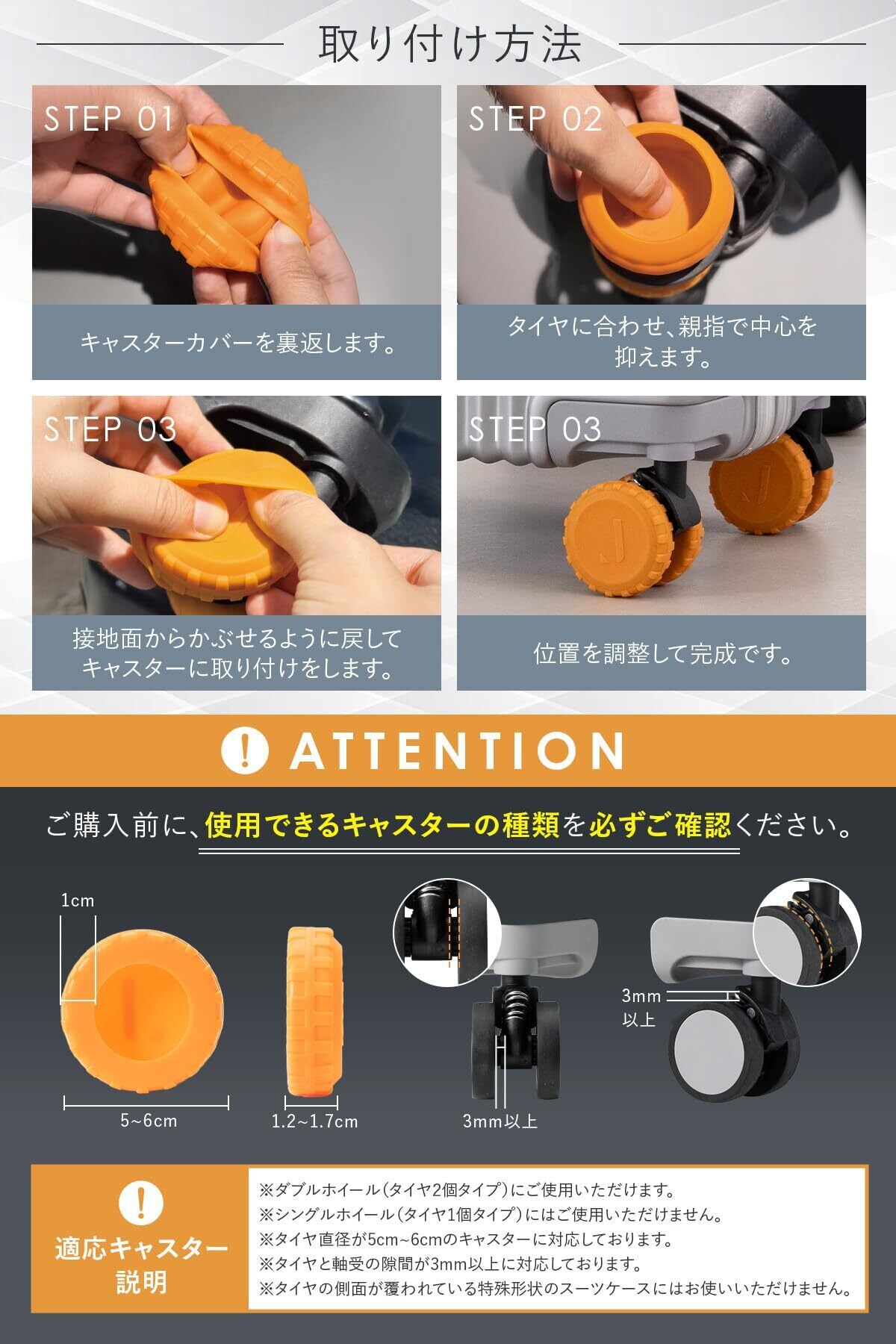 取り付け方法

STEP 01

キャスターカバーを裏返します。

STEP 02

タイヤに合わせ、親指で中心を抑えます。

STEP 03

接地面からかぶせるように戻してキャスターに取り付けをします。

STEP 03

位置を調整して完成です。

ATTENTION

ご購入前に、使用できるキャスターの種類を必ずご確認ください。

1cm

5~6cm

1.2~1.7cm

3mm以上

3mm 以上

適応キャスター説明

※ダブルホイール（タイヤ2個タイプ）にご使用いただけます。
※シングルホイール（タイヤ1個タイプ）にはご使用いただけません。
※タイヤ直径が5cm~6cmのキャスターに対応しております。
※タイヤと軸受の隙間が3mm以上に対応しております。
※タイヤの側面が覆われている特殊形状のスーツケースにはお使いいただけません。