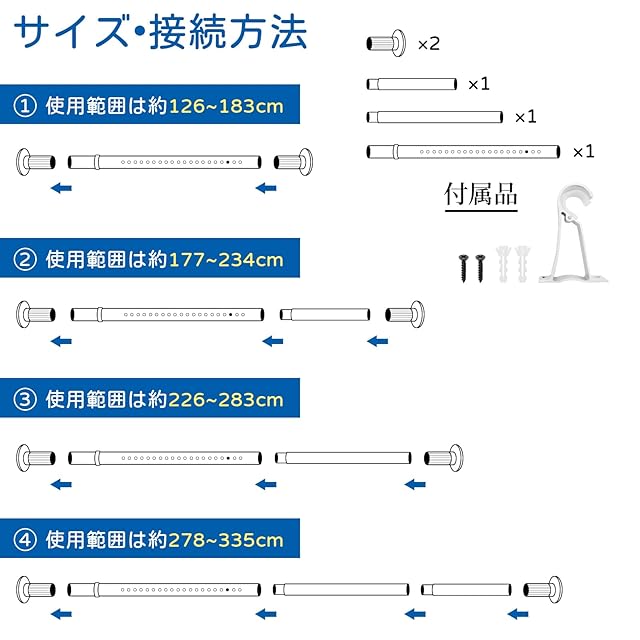 サイズ・接続方法

×2

×1

×1

×1

付属品

① 使用範囲は約126~183cm

② 使用範囲は約177~234cm

③ 使用範囲は約226~283cm

④ 使用範囲は約278~335cm