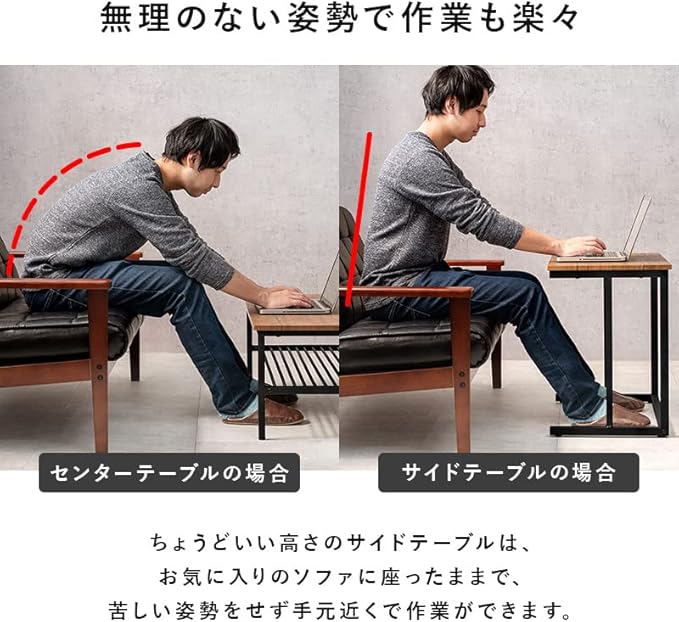 無理のない姿勢で作業も楽々

センターテーブルの場合

サイドテーブルの場合

ちょうどいい高さのサイドテーブルは、
お気に入りのソファに座ったままで、
苦しい姿勢をせず手元近くで作業ができます。