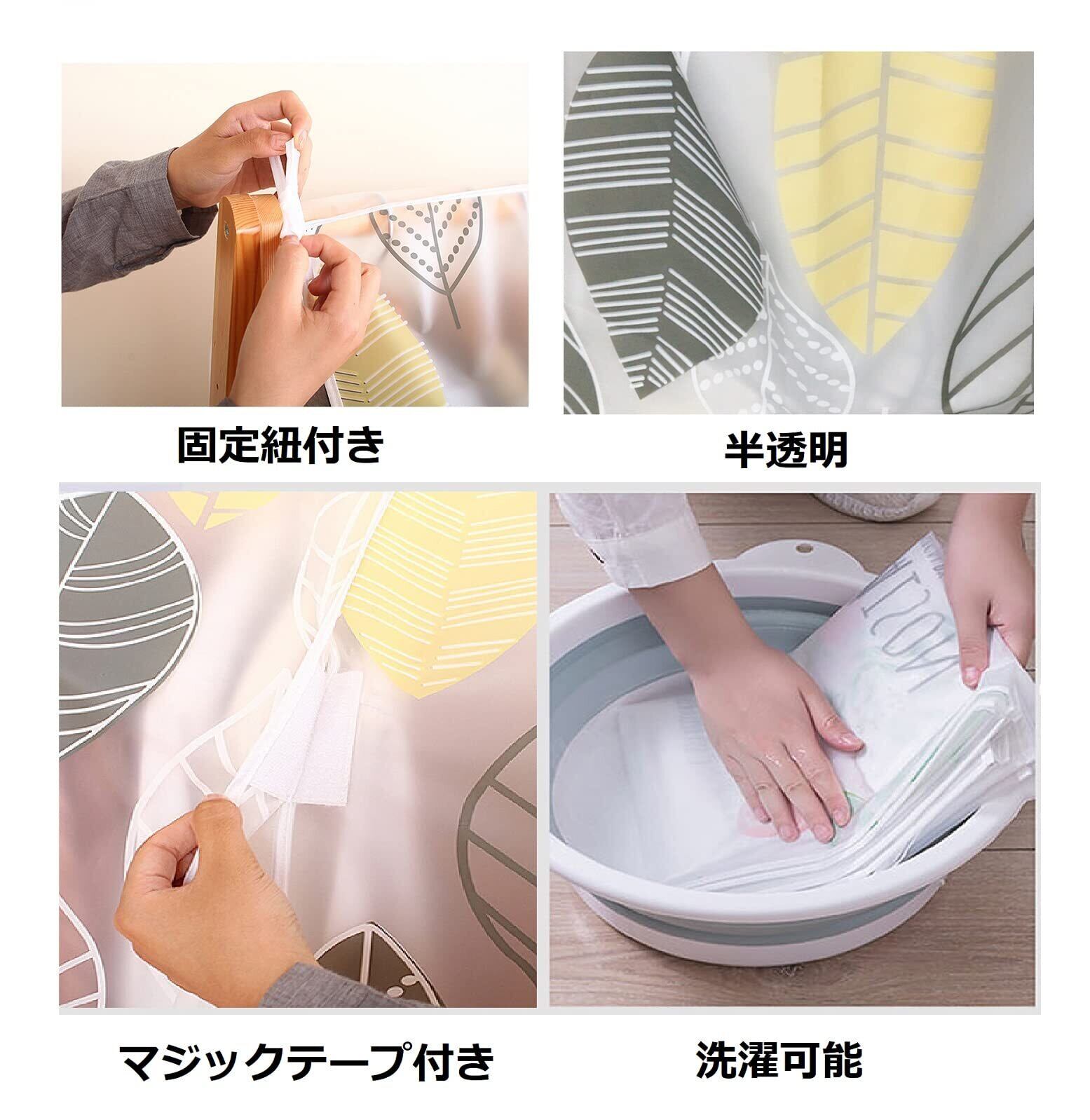 固定紐付き

半透明

マジックテープ付き

洗濯可能