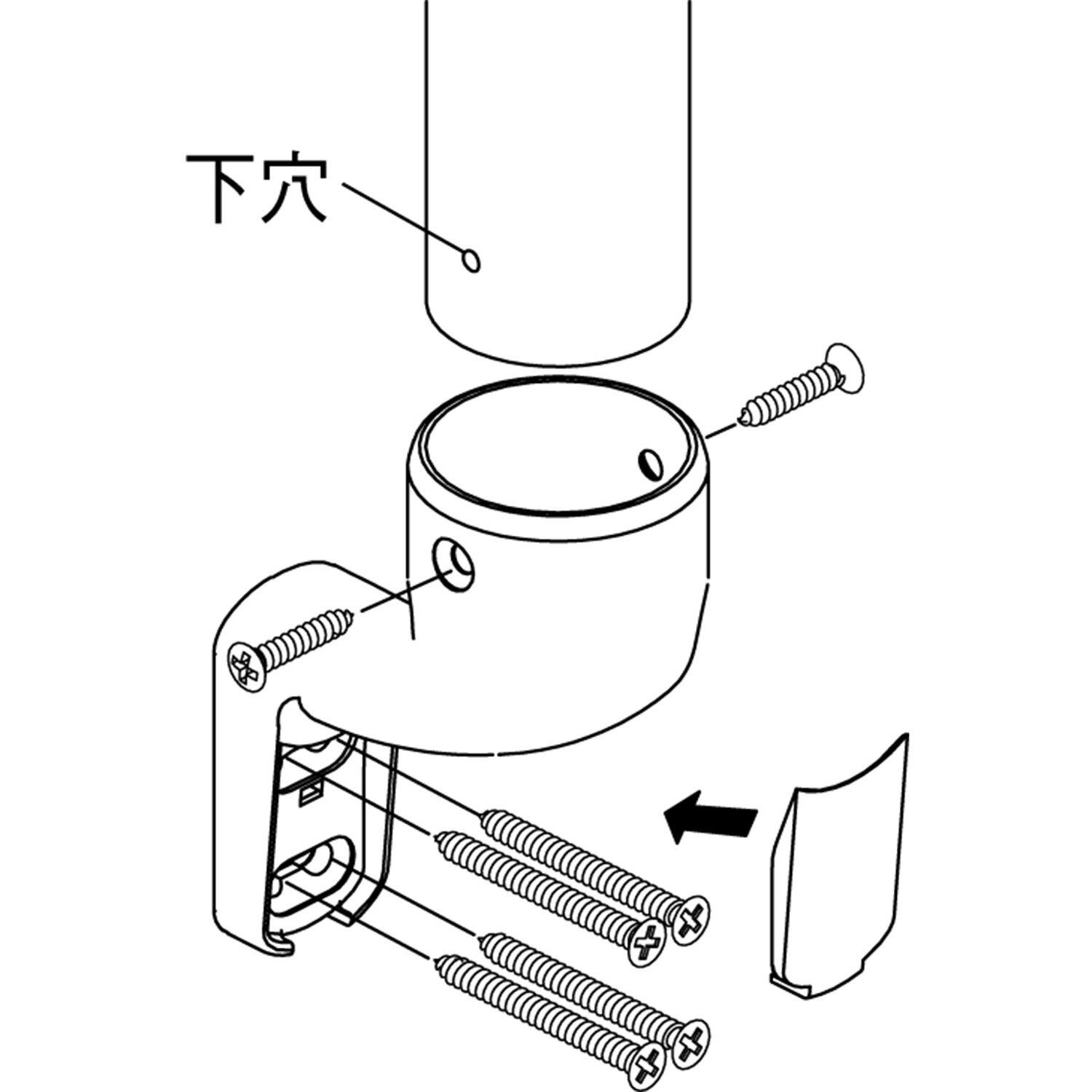 下穴