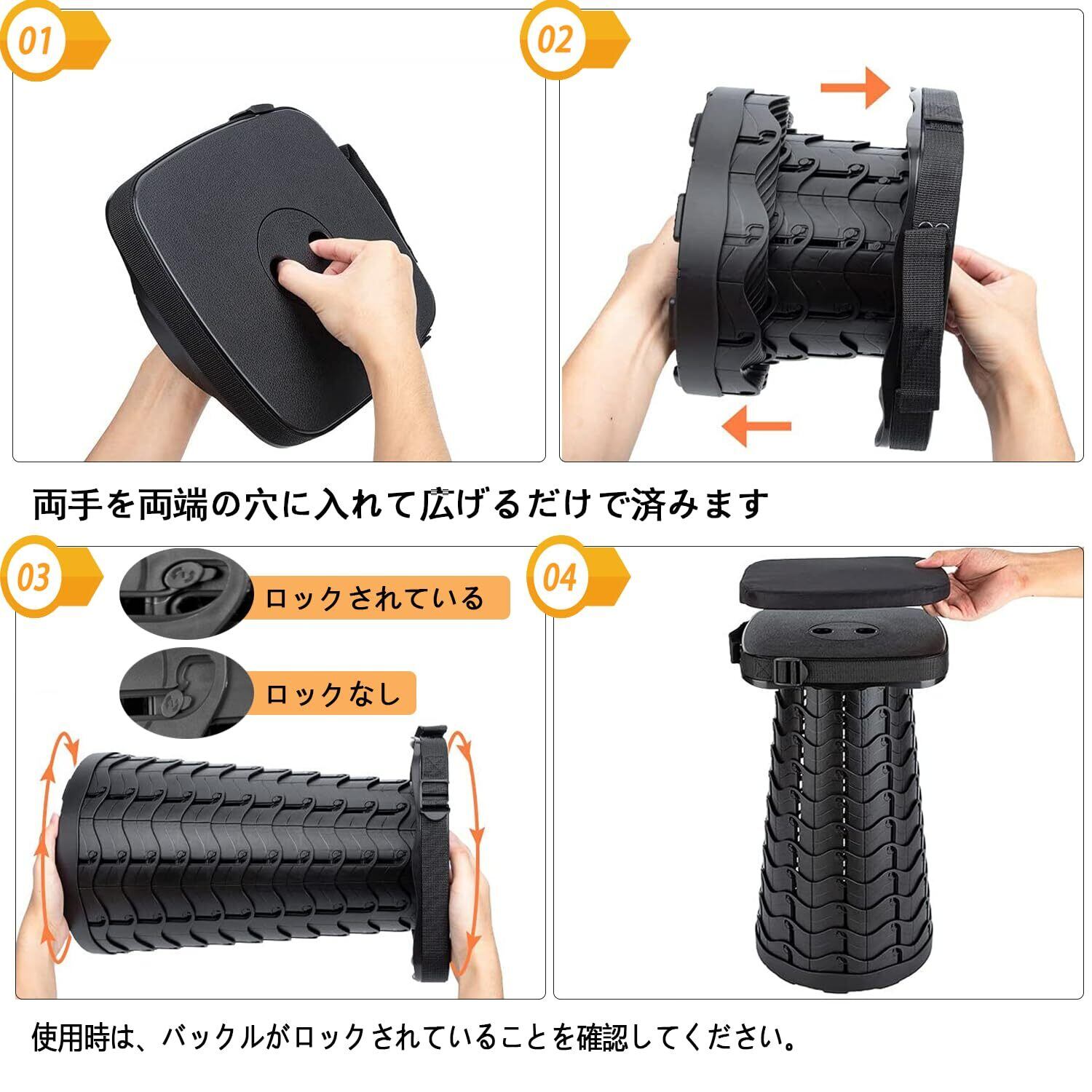 01

02

両手を両端の穴に入れて広げるだけで済みます

03

ロックされている

ロックなし

04

使用時は、バックルがロックされていることを確認してください。