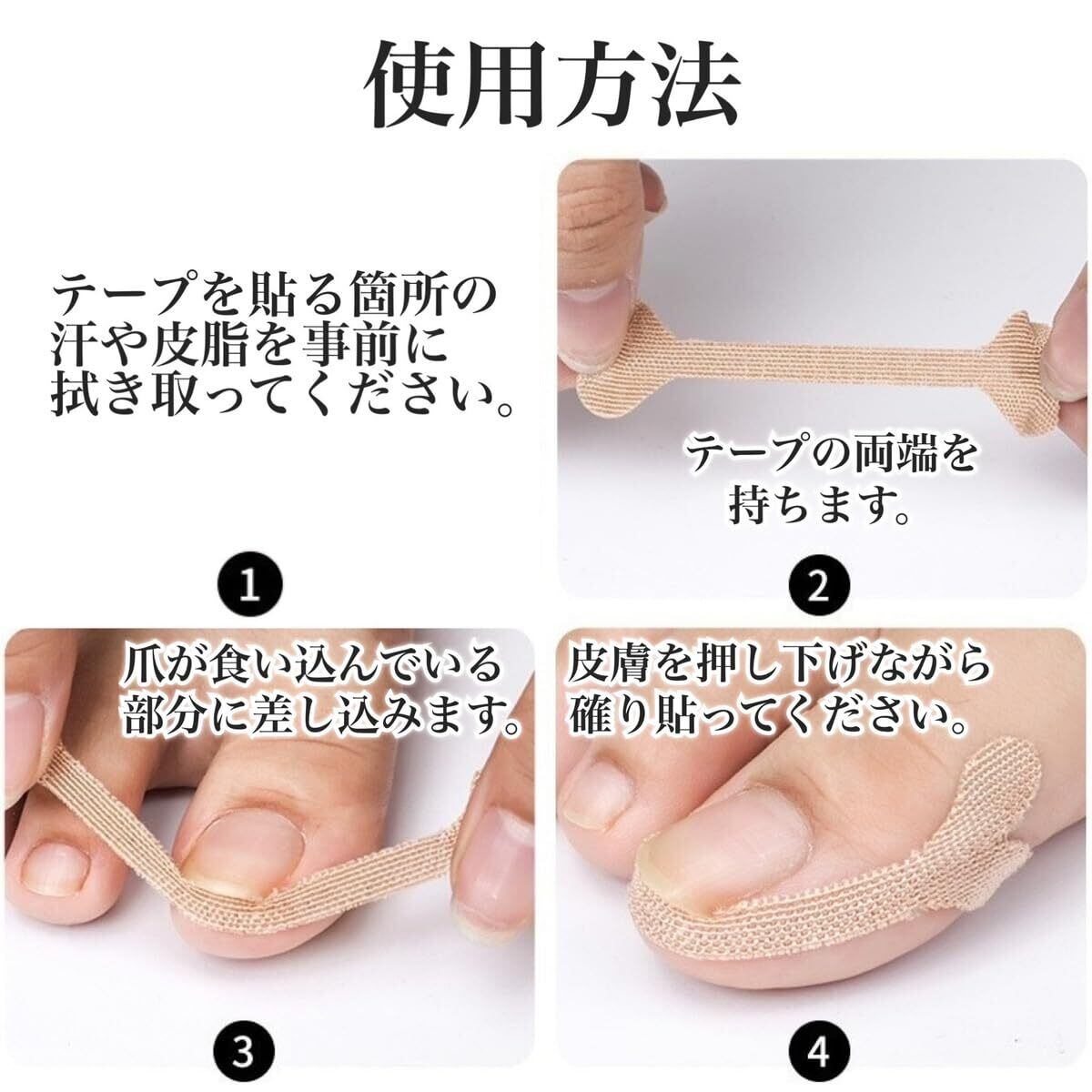 使用方法

テープを貼る箇所の汗や皮脂を事前に拭き取ってください。

1

テープの両端を持ちます。

2

爪が食い込んでいる部分に差し込みます。

3

皮膚を押し下げながら確り貼ってください。

4