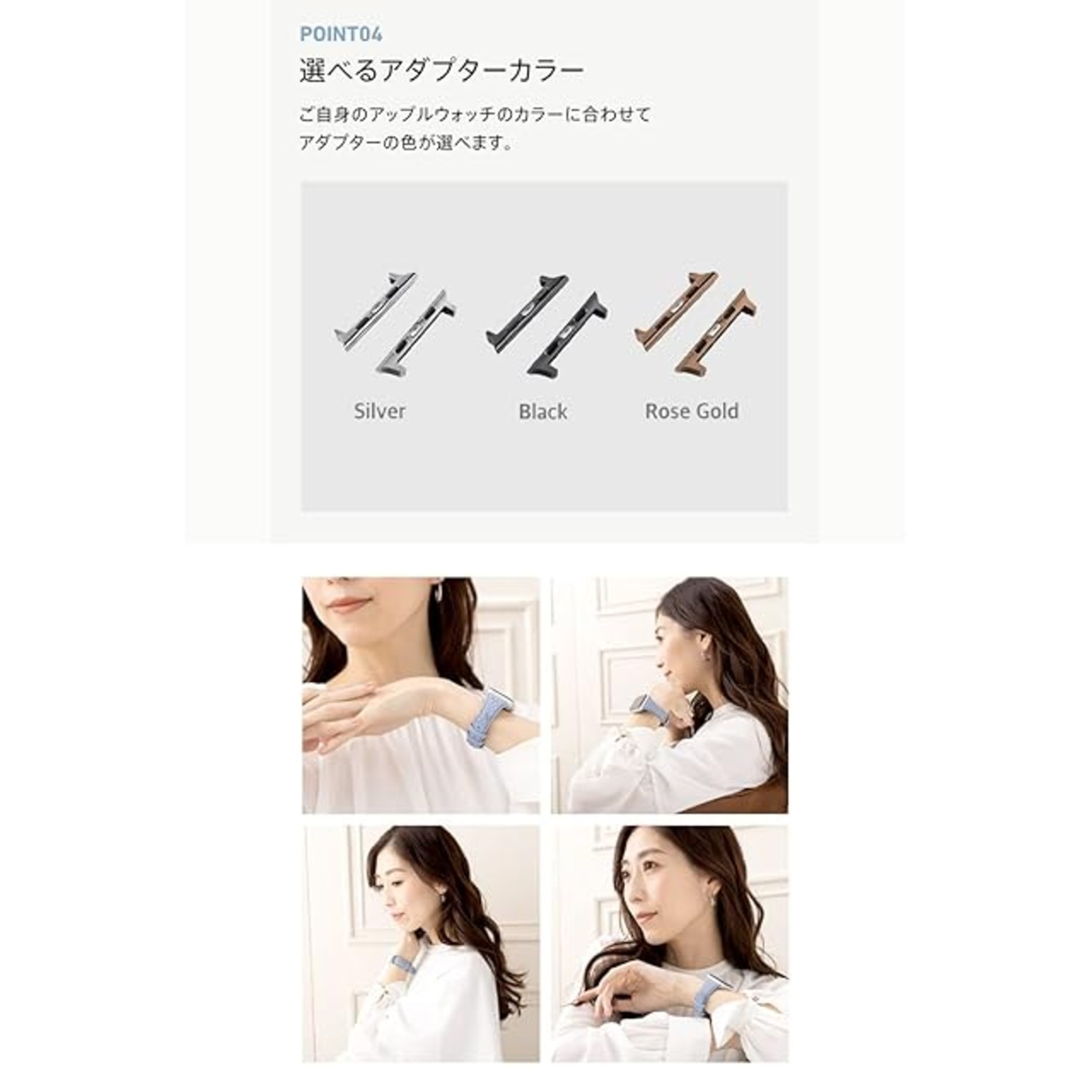 POINT04

選べるアダプターカラー

ご自身のアップルウォッチのカラーに合わせて
アダプターの色が選べます。

Silver

Black

Rose Gold