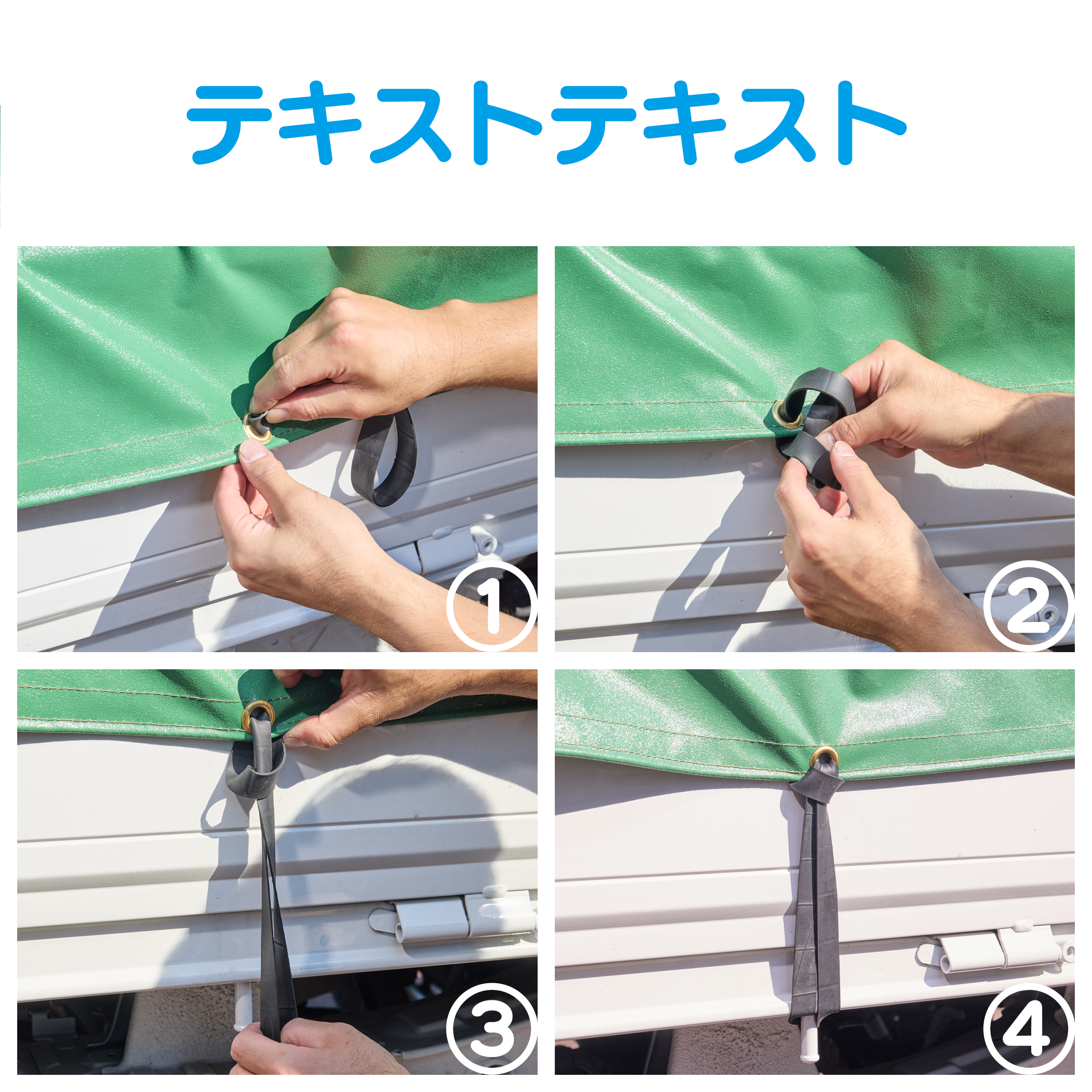 テキストテキスト

①

②

③

④