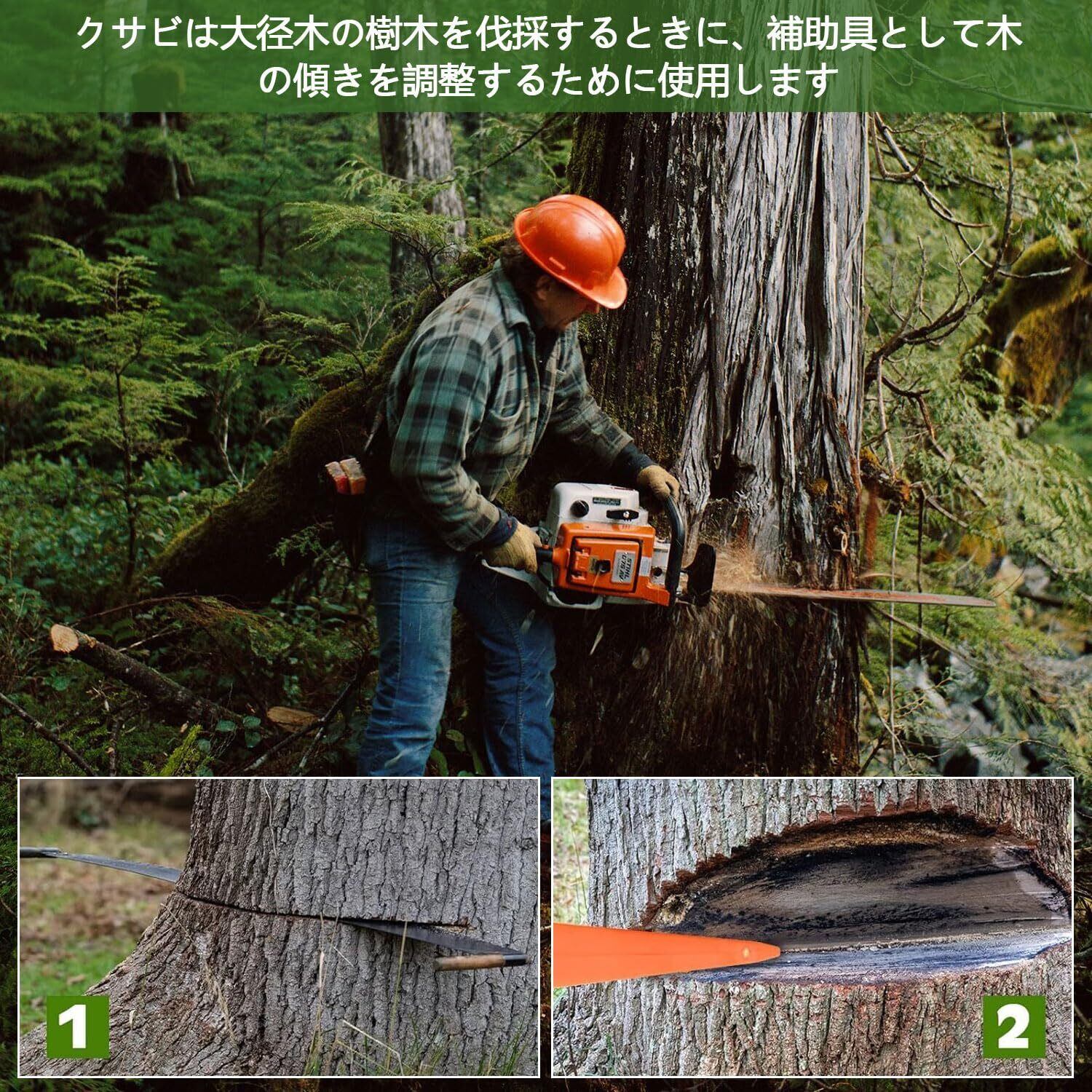 クサビは大径木の樹木を伐採するときに、補助具として木の傾きを調整するために使用します

STIHL

1

2