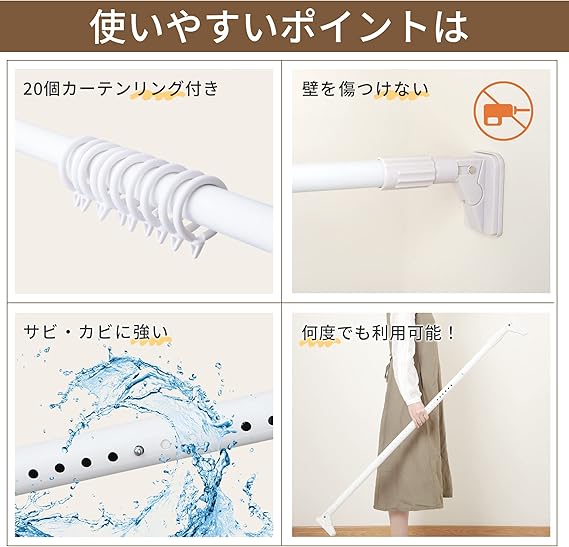 使いやすいポイントは

20個カーテンリング付き

壁を傷つけない

サビ・カビに強い

何度でも利用可能！