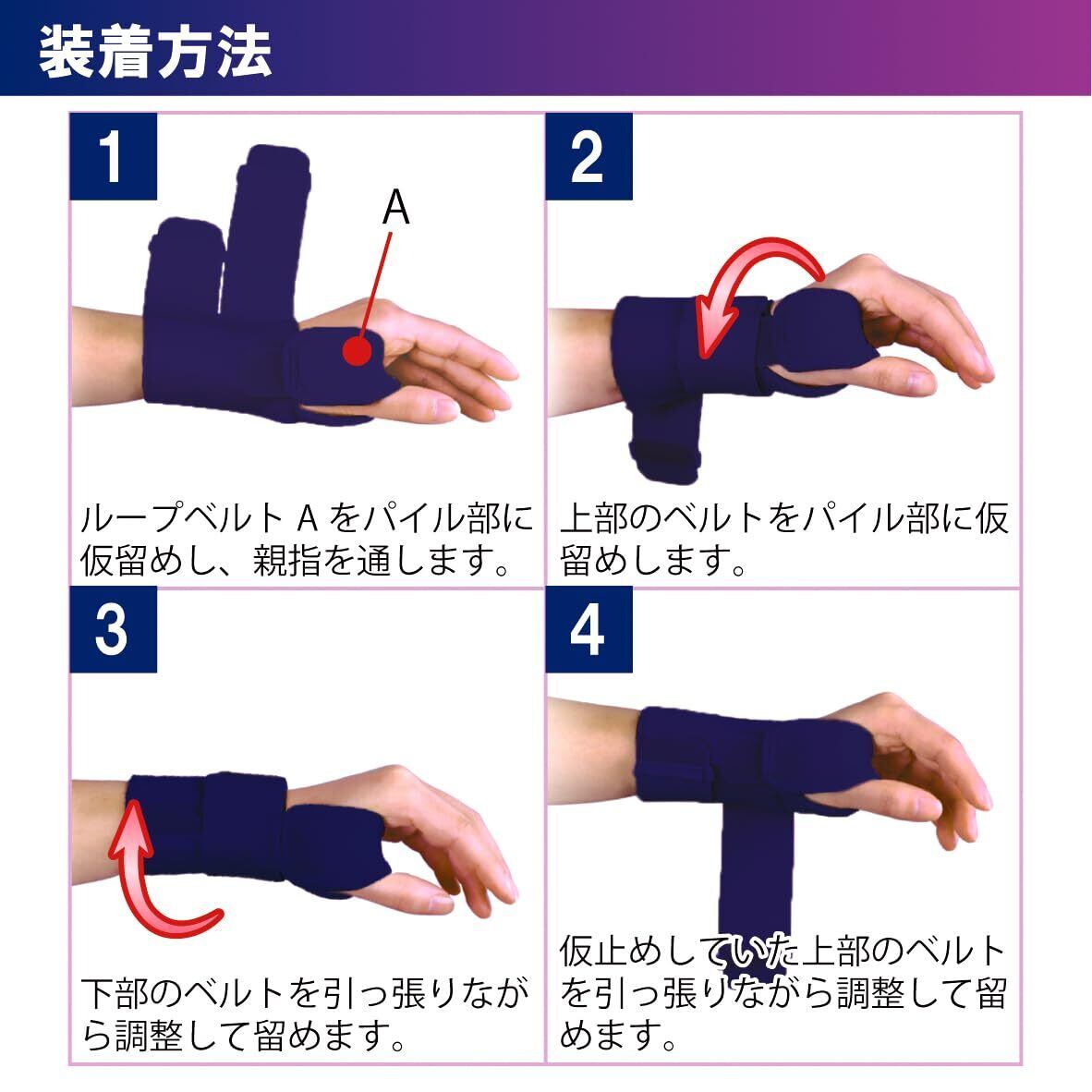 装着方法

1

A

ループベルト A をパイル部に仮留めし、親指を通します。

2

上部のベルトをパイル部に仮留めします。

3

下部のベルトを引っ張りながら調整して留めます。

4

仮止めしていた上部のベルトを引っ張りながら調整して留めます。