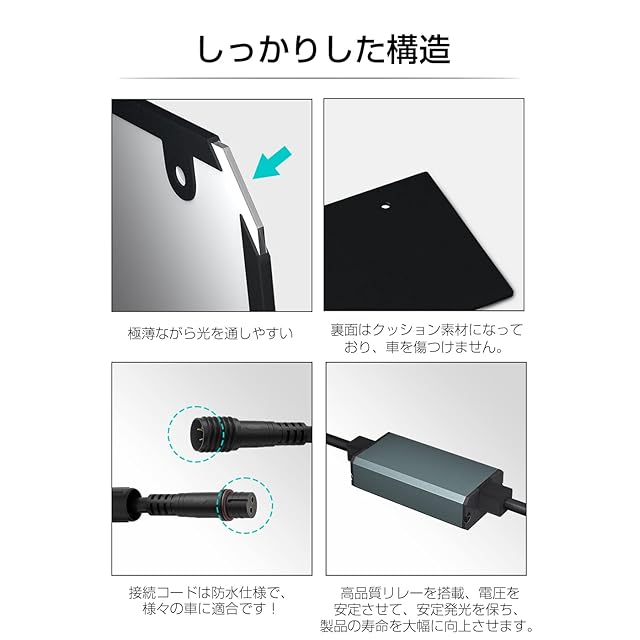 しっかりした構造

極薄ながら光を通しやすい

裏面はクッション素材になっており、車を傷つけません。

接続コードは防水仕様で、様々の車に適合です！

高品質リレーを搭載、電圧を安定させて、安定発光を保ち、製品の寿命を大幅に向上させます。