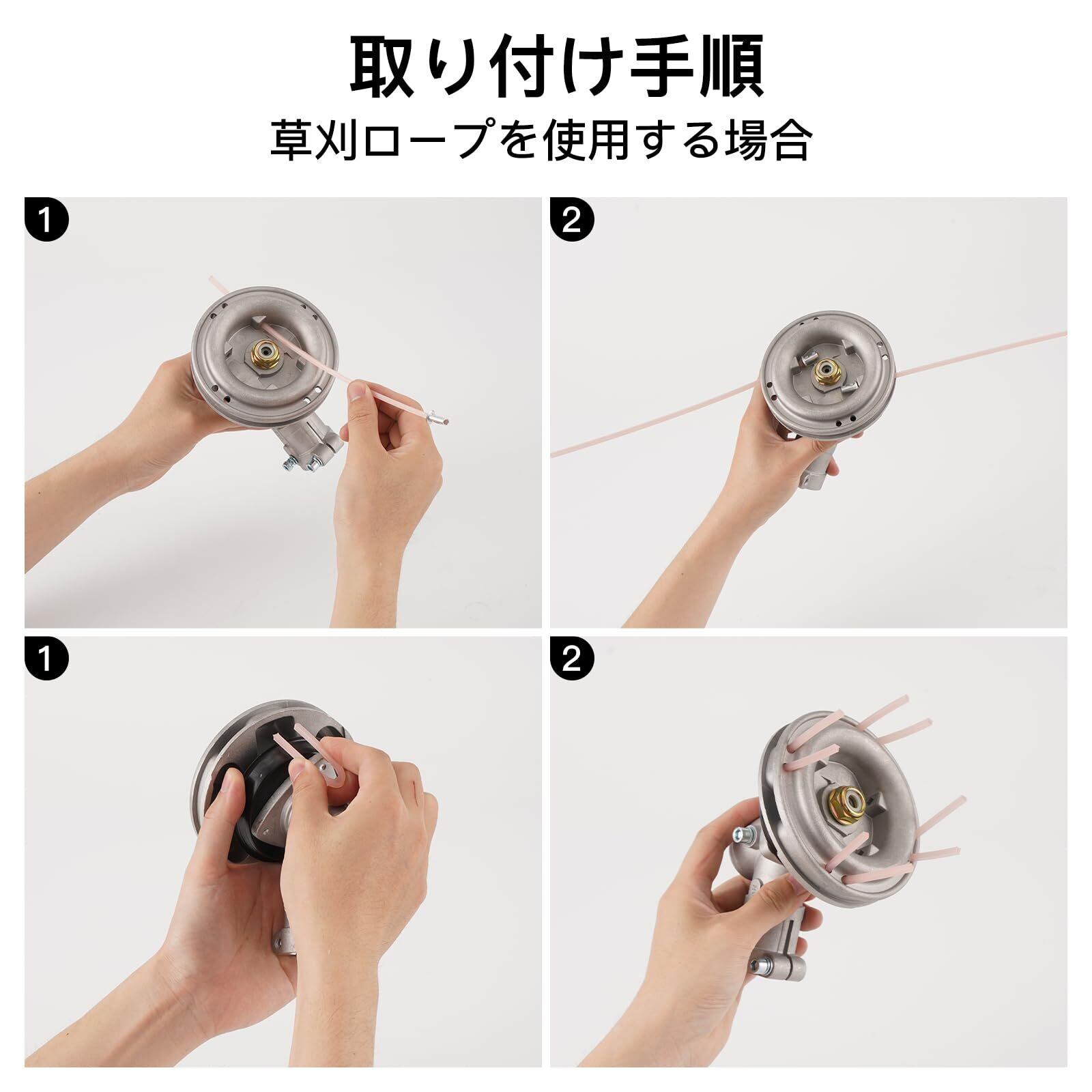 取り付け手順
草刈ロープを使用する場合

1

2

1

2