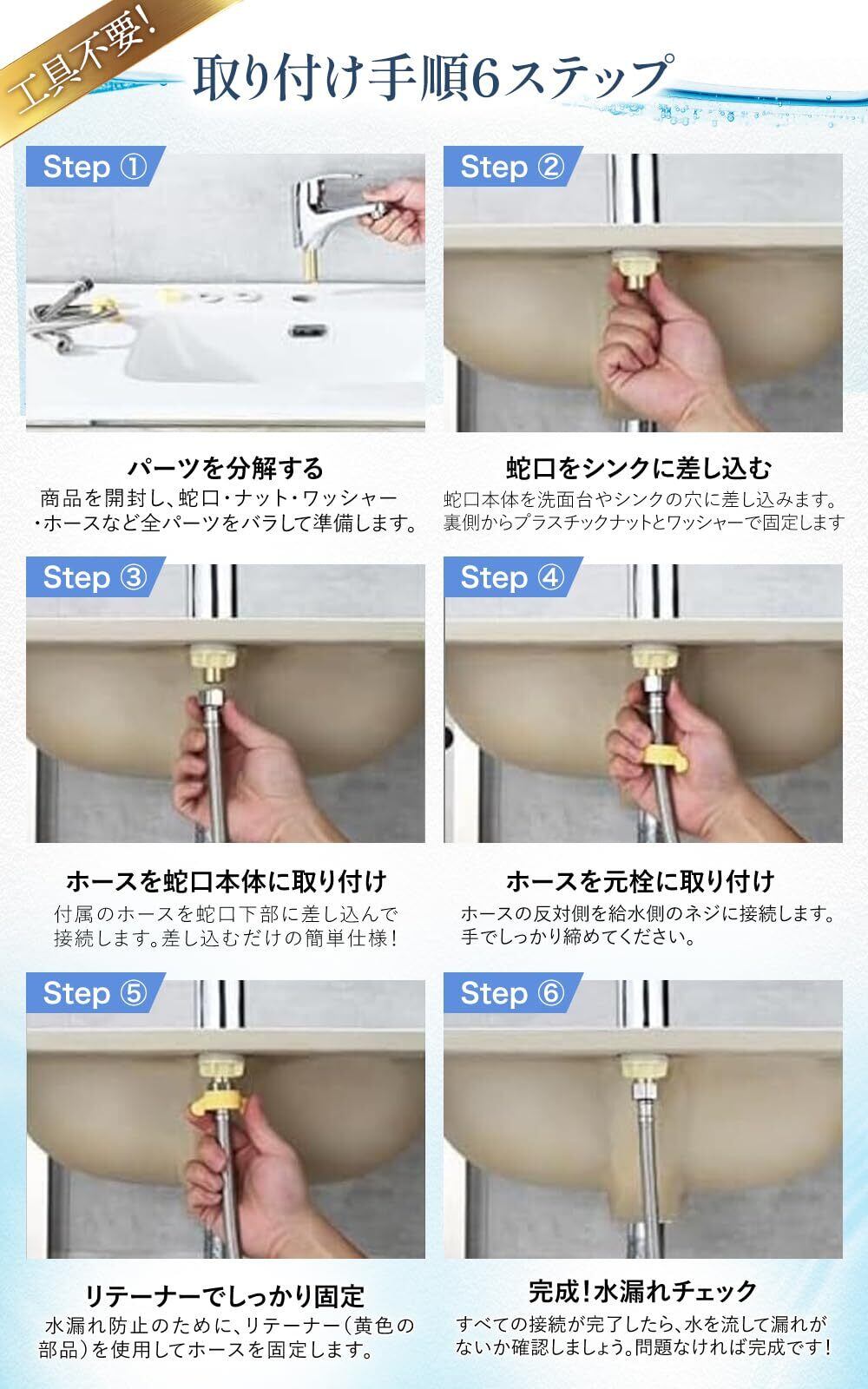 工具不要!

取り付け手順6ステップ

Step ①

パーツを分解する
商品を開封し、蛇口・ナット・ワッシャー・ホースなど全パーツをバラして準備します。

Step ②

蛇口をシンクに差し込む
蛇口本体を洗面台やシンクの穴に差し込みます。裏側からプラスチックナットとワッシャーで固定します

Step ③

ホースを蛇口本体に取り付け
付属のホースを蛇口下部に差し込んで接続します。差し込むだけの簡単仕様!

Step ④

ホースを元栓に取り付け
ホースの反対側を給水側のネジに接続します。手でしっかり締めてください。

Step ⑤

リテーナーでしっかり固定
水漏れ防止のために、リテーナー(黄色の部品)を使用してホースを固定します。

Step ⑥

完成!水漏れチェック
すべての接続が完了したら、水を流して漏れがないか確認しましょう。問題なければ完成です!