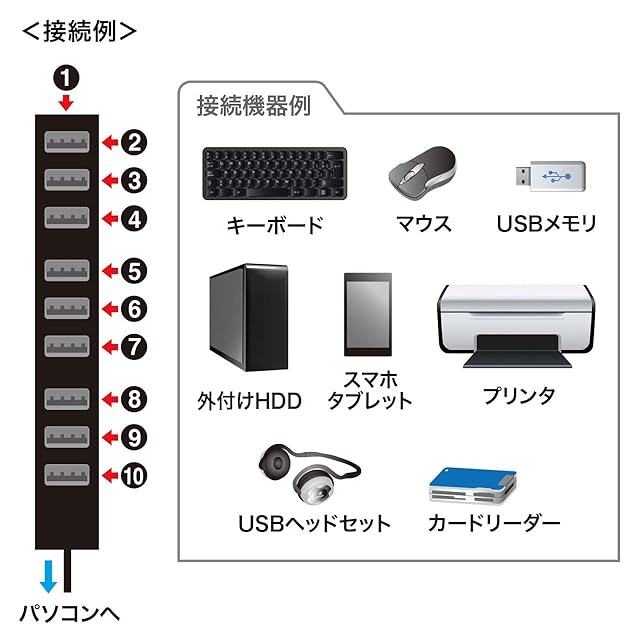 ＜接続例＞

❶
❷
❸
❹
❺
❻
❼
❽
❾
❿

パソコンへ

接続機器例

キーボード

マウス

USBメモリ

外付けHDD

スマホ
タブレット

プリンタ

USBヘッドセット

カードリーダー