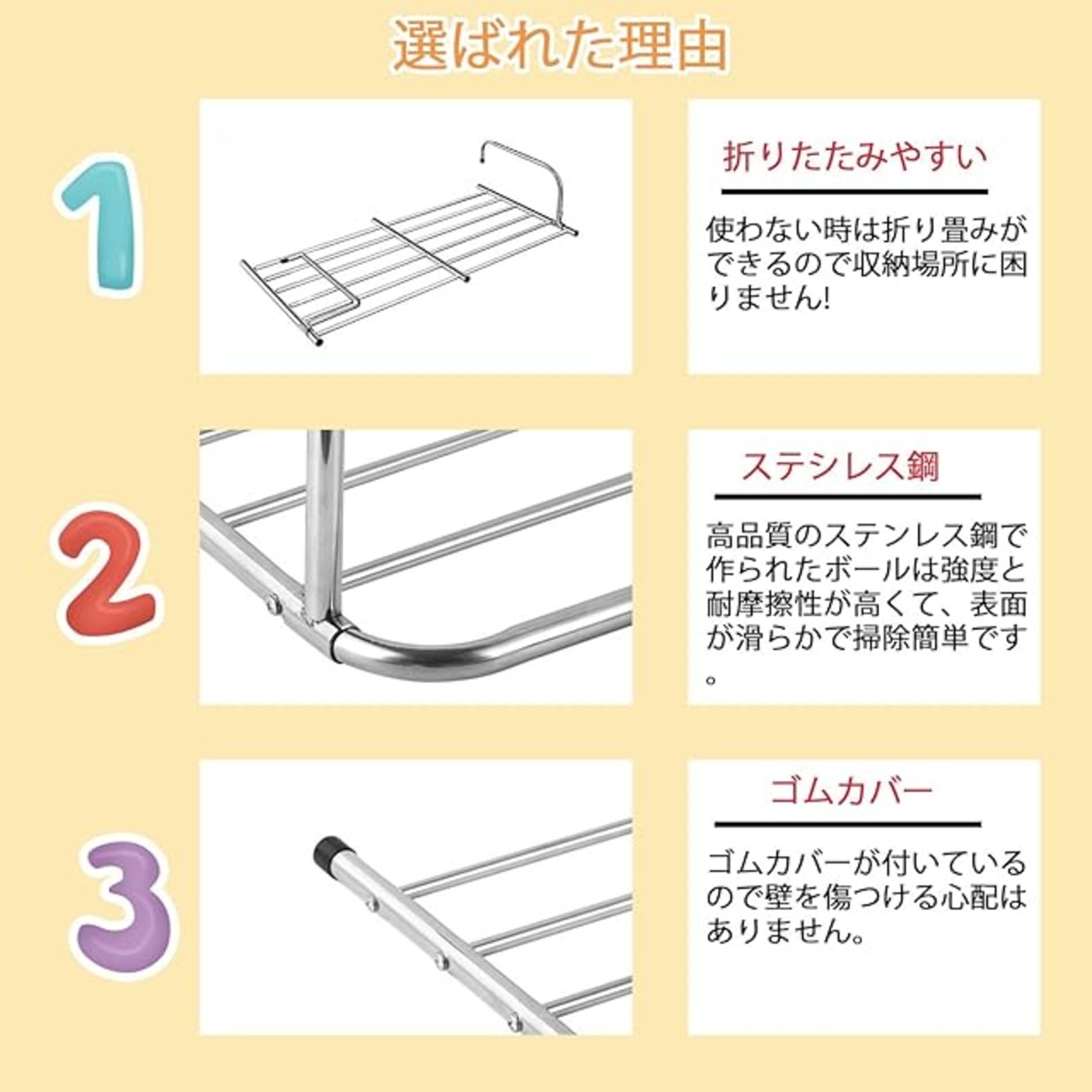 選ばれた理由

1

折りたたみやすい

使わない時は折り畳みができるので収納場所に困りません!

2

ステシレス鋼

高品質のステンレス鋼で作られたボールは強度と耐摩擦性が高くて、表面が滑らかで掃除簡単です。

3

ゴムカバー

ゴムカバーが付いているので壁を傷つける心配はありません。