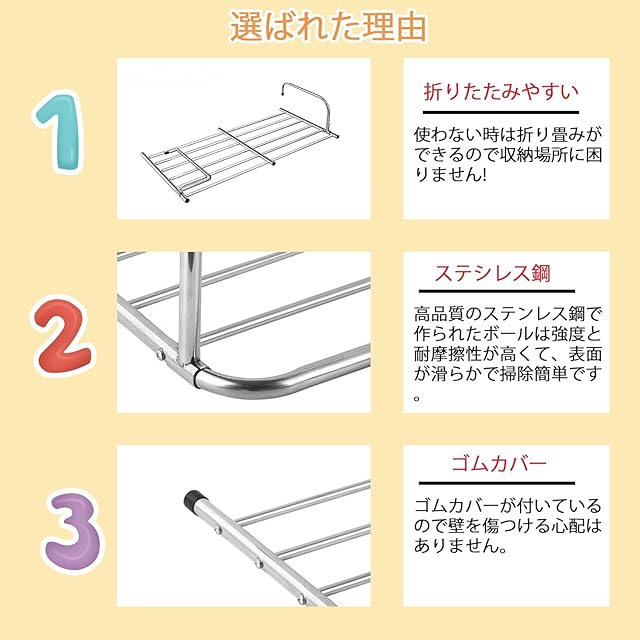 選ばれた理由

1

折りたたみやすい

使わない時は折り畳みができるので収納場所に困りません!

2

ステシレス鋼

高品質のステンレス鋼で作られたボールは強度と耐摩擦性が高くて、表面が滑らかで掃除簡単です。

3

ゴムカバー

ゴムカバーが付いているので壁を傷つける心配はありません。