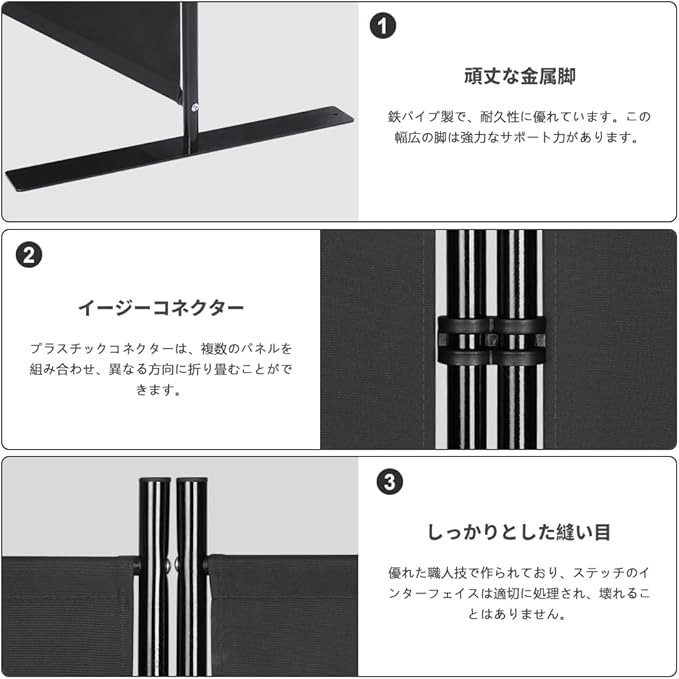 1

頑丈な金属脚

鉄パイプ製で、耐久性に優れています。この幅広の脚は強力なサポート力があります。

2

イージーコネクター

プラスチックコネクターは、複数のパネルを組み合わせ、異なる方向に折り畳むことができます。

3

しっかりとした縫い目

優れた職人技で作られており、ステッチのインターフェイスは適切に処理され、壊れることはありません。