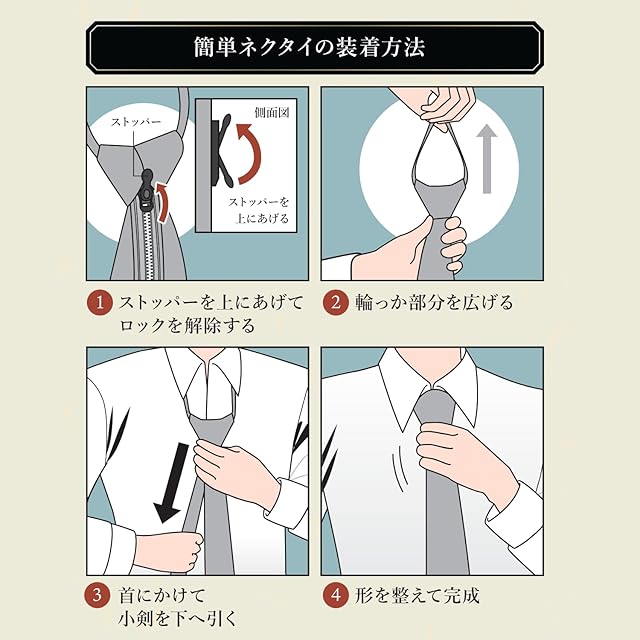 簡単ネクタイの装着方法

ストッパー

側面図

ストッパーを上にあげる

1 ストッパーを上にあげてロックを解除する

2 輪っか部分を広げる

3 首にかけて小剣を下へ引く

4 形を整えて完成