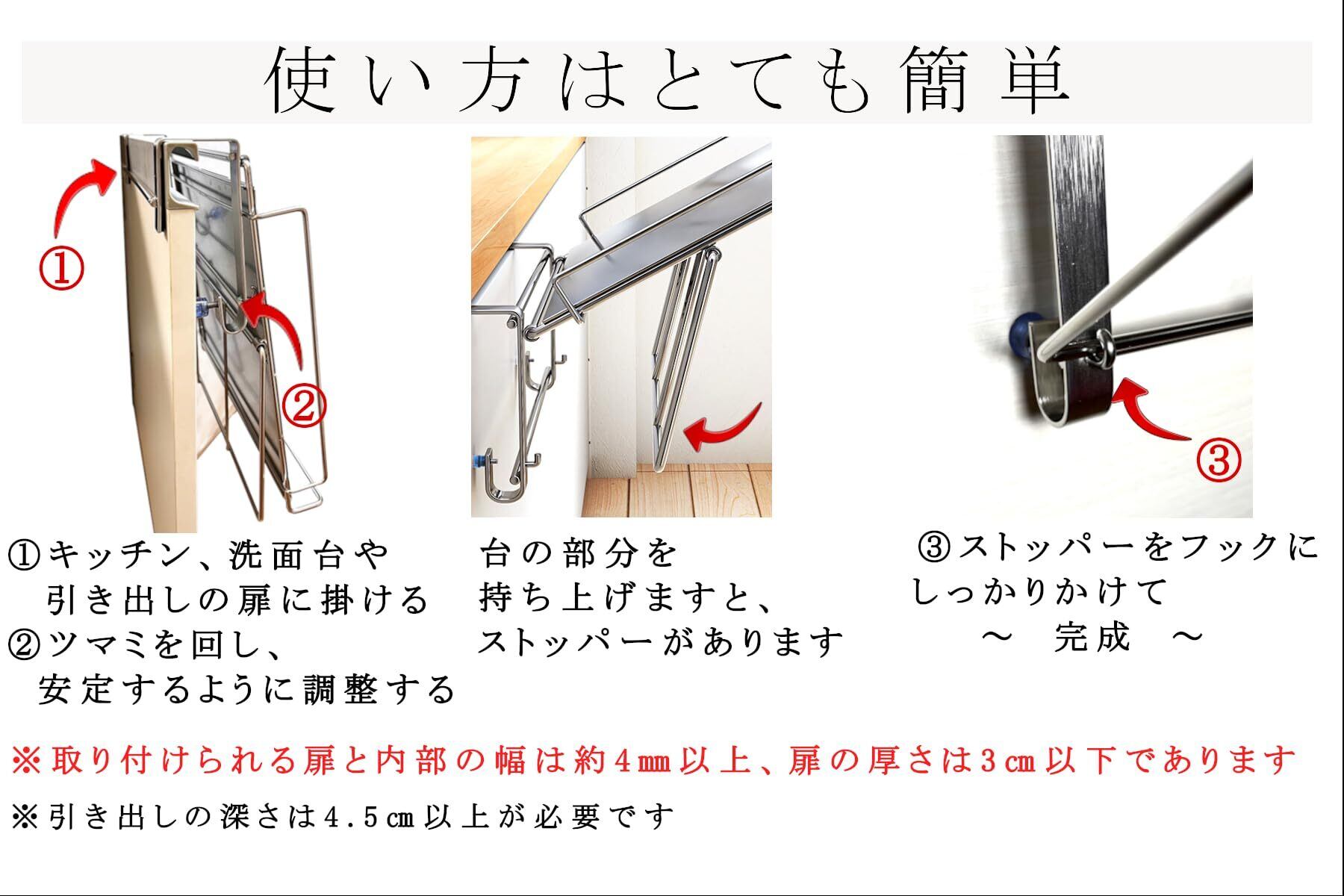 使い方はとても簡単

①

②

③

①キッチン、洗面台や
引き出しの扉に掛ける
②ツマミを回し、
安定するように調整する

台の部分を
持ち上げますと、
ストッパーがあります

③ストッパーをフックに
しっかりかけて
～ 完成 ～

※取り付けられる扉と内部の幅は約4㎜以上、扉の厚さは3㎝以下であります

※引き出しの深さは4.5㎝以上が必要です