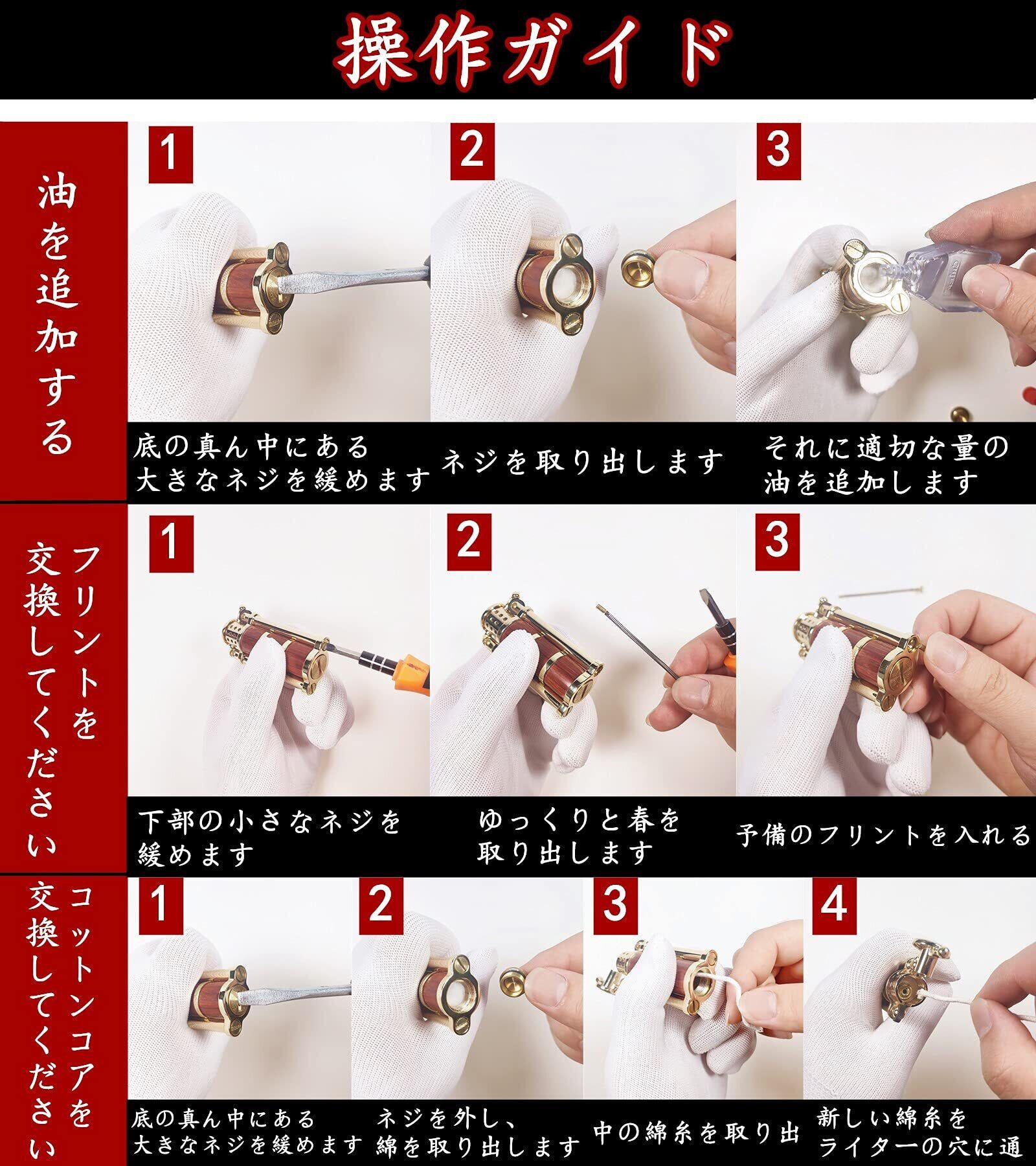 操作ガイド

油を追加する

1
底の真ん中にある大きなネジを緩めます

2
ネジを取り出します

3
それに適切な量の油を追加します

フリントを交換してください

1
下部の小さなネジを緩めます

2
ゆっくりと春を取り出します

3
予備のフリントを入れる

コットンコアを交換してください

1
底の真ん中にある大きなネジを緩めます

2
ネジを外し、綿を取り出します

3
中の綿糸を取り出

4
新しい綿糸をライターの穴に通