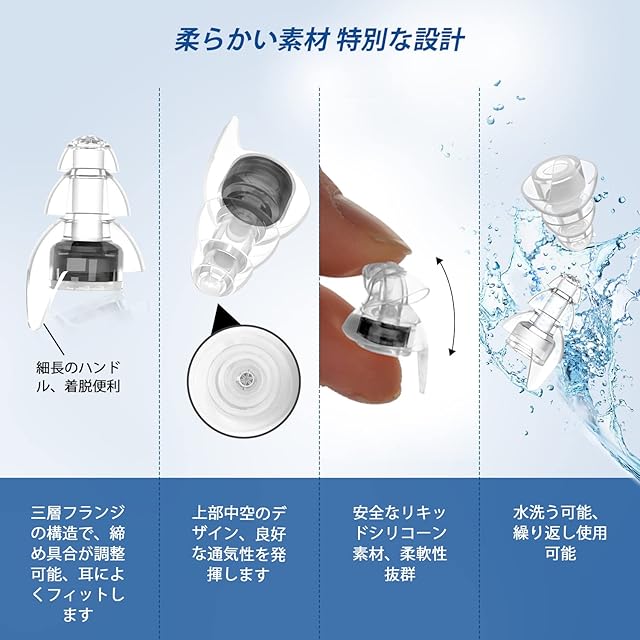 柔らかい素材 特別な設計

細長のハンドル、着脱便利

三層フランジの構造で、締め具合が調整可能、耳によくフィットします

上部中空のデザイン、良好な通気性を発揮します

安全なリキッドシリコーン素材、柔軟性抜群

水洗う可能、繰り返し使用可能