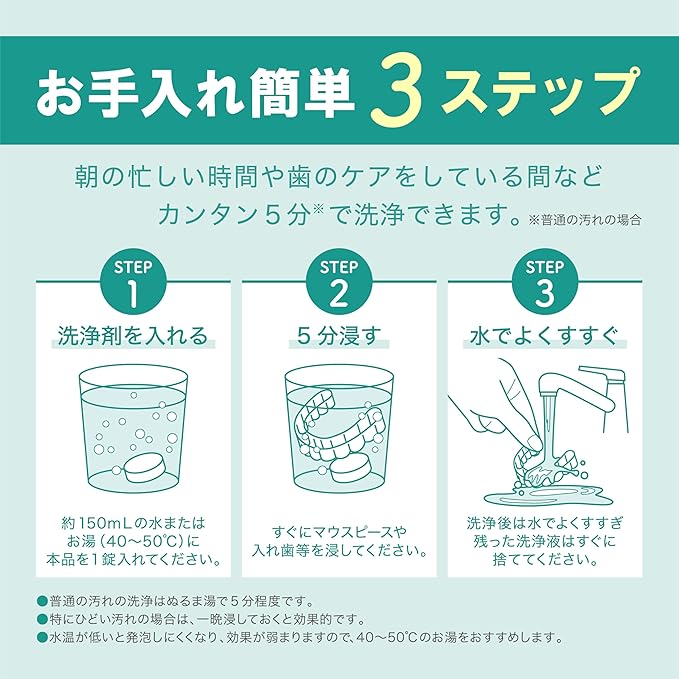 お手入れ簡単 3 ステップ

朝の忙しい時間や歯のケアをしている間など
カンタン5分※で洗浄できます。※普通の汚れの場合

STEP 1
洗浄剤を入れる
約150mLの水または
お湯（40〜50℃）に
本品を1錠入れてください。

STEP 2
5分浸す
すぐにマウスピースや
入れ歯等を浸してください。

STEP 3
水でよくすすぐ
洗浄後は水でよくすすぎ
残った洗浄液はすぐに
捨ててください。

●普通の汚れの洗浄はぬるま湯で5分程度です。
●特にひどい汚れの場合は、一晩浸しておくと効果的です。
●水温が低いと発泡しにくくなり、効果が弱まりますので、40〜50℃のお湯をおすすめします。