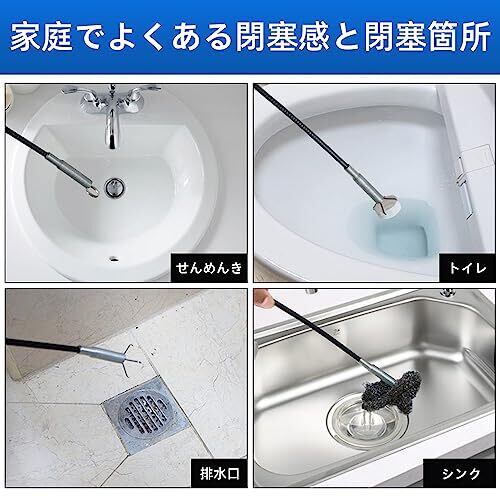 家庭でよくある閉塞感と閉塞箇所

せんめんき

トイレ

排水口

シンク