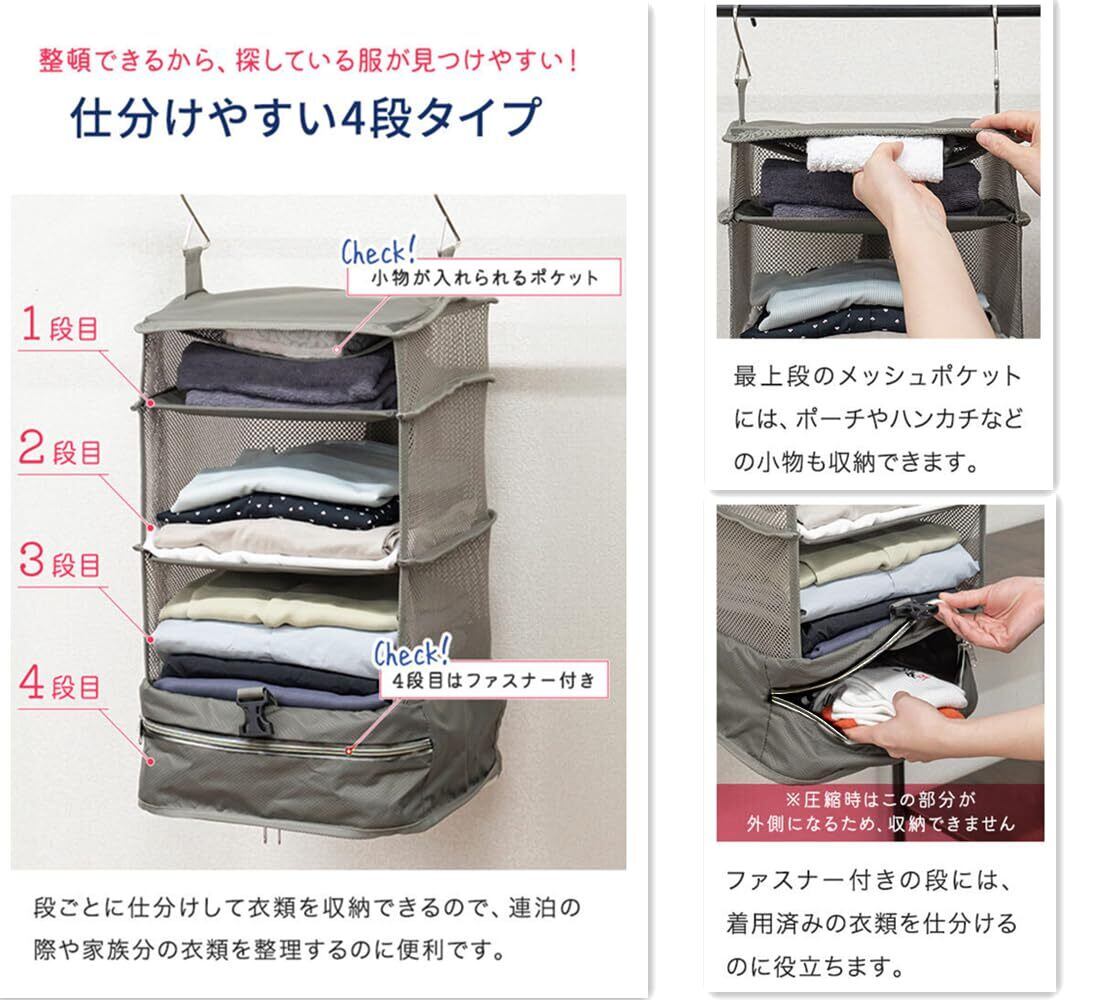 整頓できるから、探している服が見つけやすい！

仕分けやすい4段タイプ

Check!
小物が入れられるポケット

1段目

2段目

3段目

4段目

Check!
4段目はファスナー付き

段ごとに仕分けして衣類を収納できるので、連泊の際や家族分の衣類を整理するのに便利です。

最上段のメッシュポケットには、ポーチやハンカチなどの小物も収納できます。

※圧縮時はこの部分が外側になるため、収納できません

ファスナー付きの段には、着用済みの衣類を仕分けるのに役立ちます。