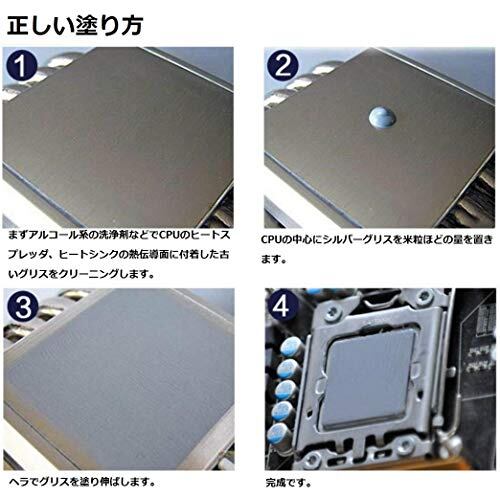 正しい塗り方

1

まずアルコール系の洗浄剤などでCPUのヒートスプレッダ、ヒートシンクの熱伝導面に付着した古いグリスをクリーニングします。

2

CPUの中心にシルバーグリスを米粒ほどの量を置きます。

3

ヘラでグリスを塗り伸ばします。

4

完成です。