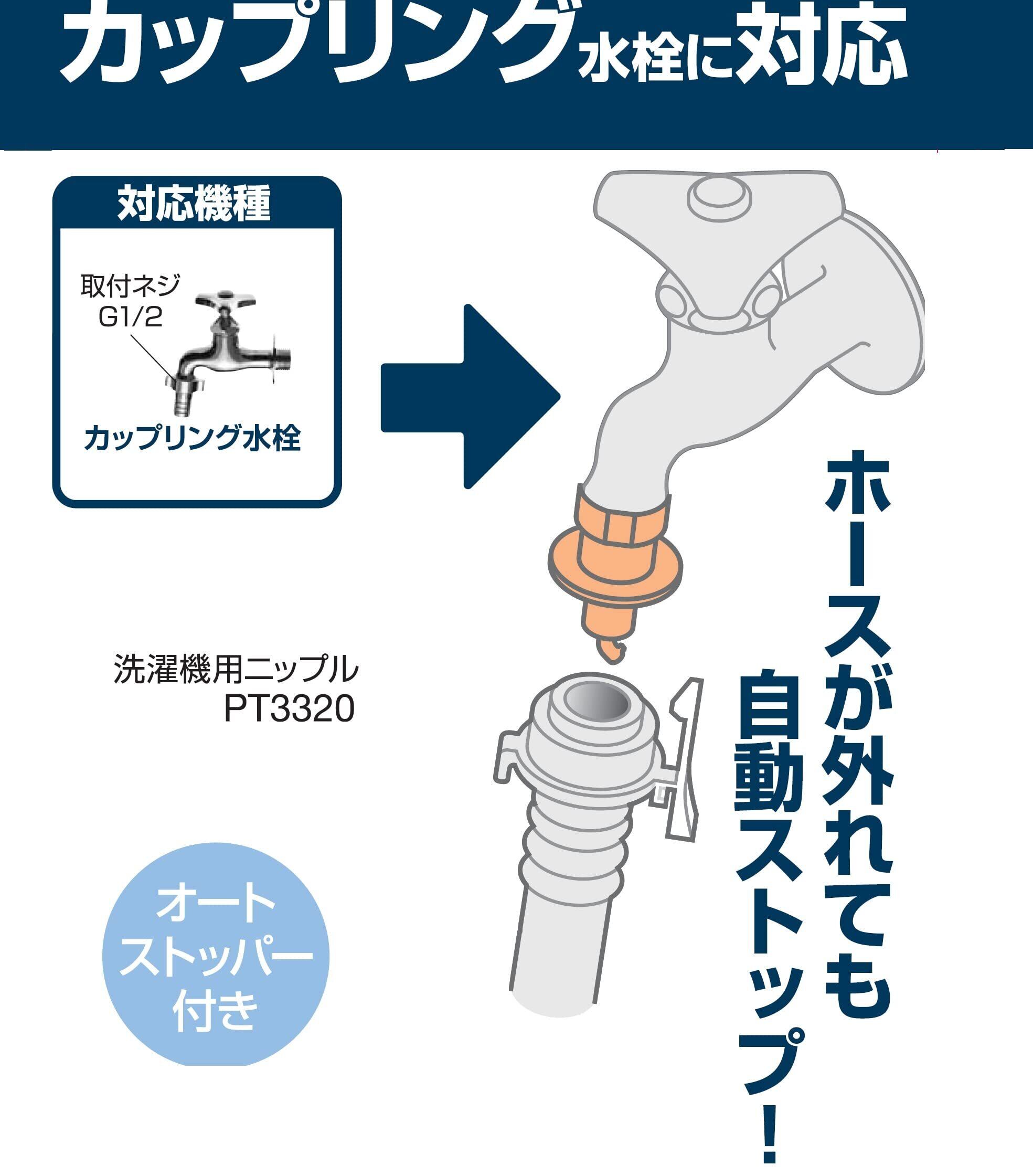 カップリング水栓に対応

対応機種

取付ネジ
G1/2

カップリング水栓

洗濯機用ニップル
PT3320

オート
ストッパー
付き

ホースが外れても
自動ストップ！