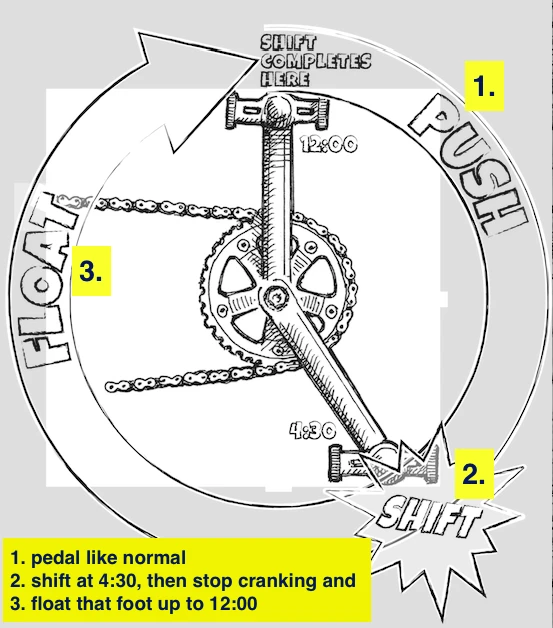 SHIFT COMPLETES HERE

1.

PUSH

12:00

FLOAT

3.

4:30

2.

SHIFT

1. pedal like normal
2. shift at 4:30, then stop cranking and
3. float that foot up to 12:00