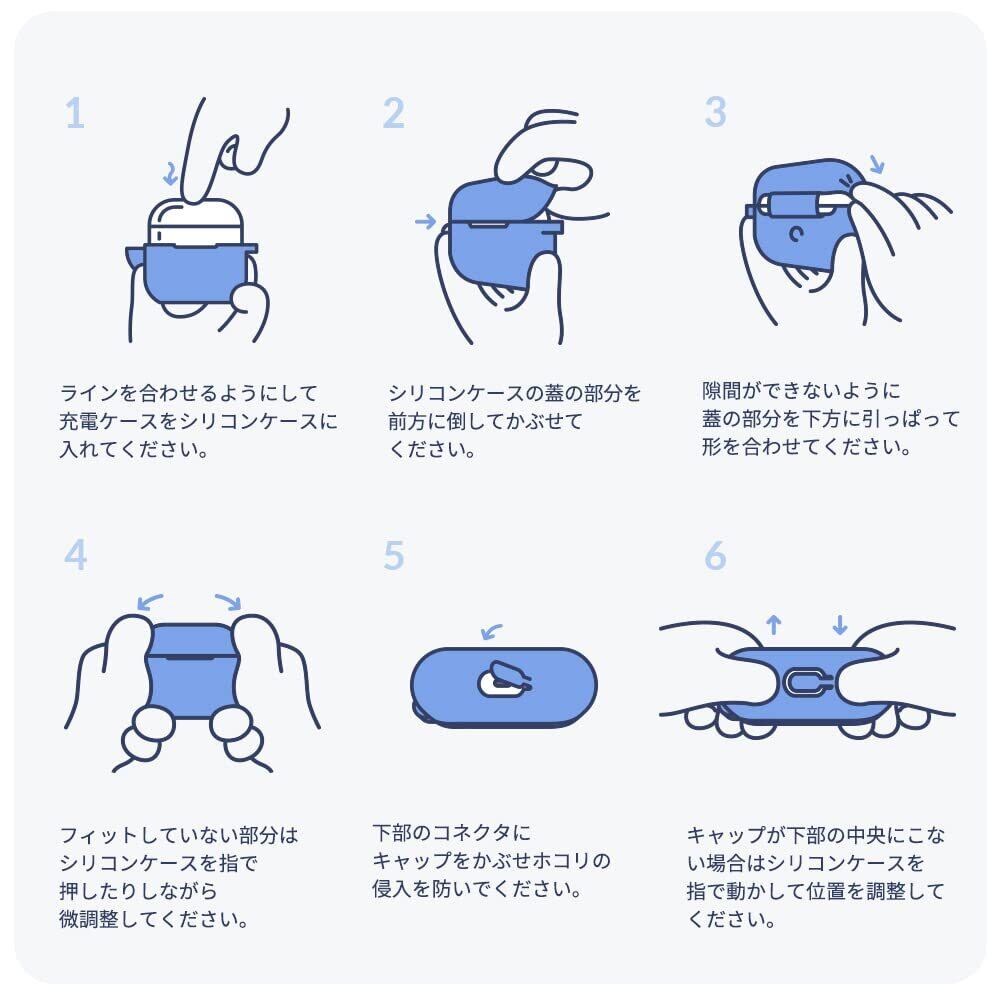 1

ラインを合わせるようにして充電ケースをシリコンケースに入れてください。

2

シリコンケースの蓋の部分を前方に倒してかぶせてください。

3

隙間ができないように蓋の部分を下方に引っぱって形を合わせてください。

4

フィットしていない部分はシリコンケースを指で押したりしながら微調整してください。

5

下部のコネクタにキャップをかぶせホコリの侵入を防いでください。

6

キャップが下部の中央にこない場合はシリコンケースを指で動かして位置を調整してください。