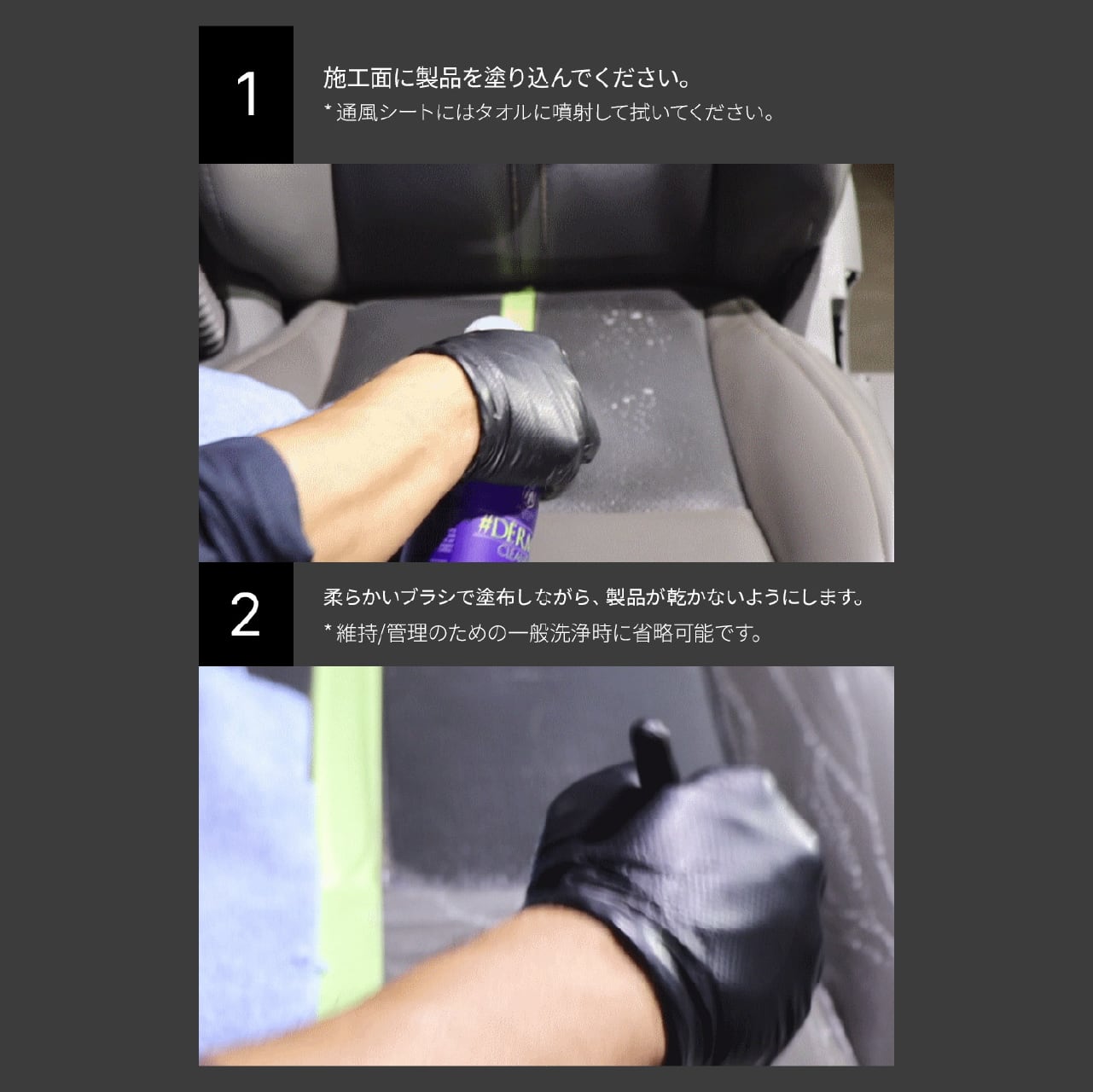 1

施工面に製品を塗り込んでください。
* 通風シートにはタオルに噴射して拭いてください。

#DERM

2

柔らかいブラシで塗布しながら、製品が乾かないようにします。
* 維持/管理のための一般洗浄時に省略可能です。