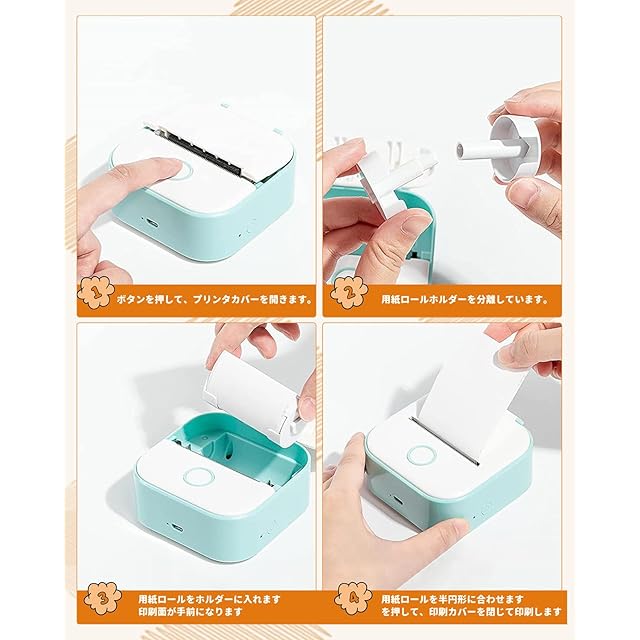 1
ボタンを押して、プリンタカバーを開きます。

2
用紙ロールホルダーを分離しています。

3
用紙ロールをホルダーに入れます
印刷面が手前になります

4
用紙ロールを半円形に合わせます
を押して、印刷カバーを閉じて印刷します