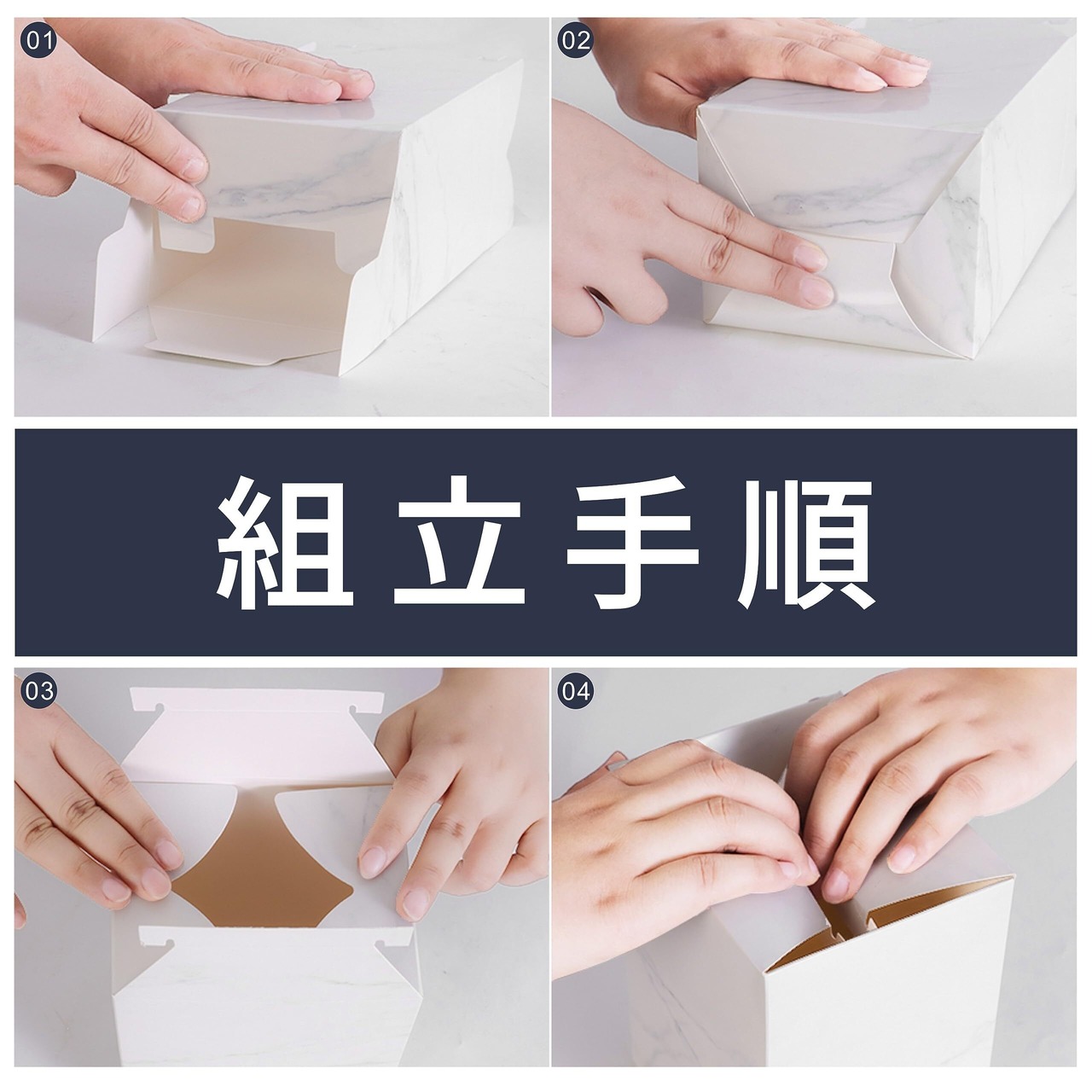 01

02

組立手順

03

04