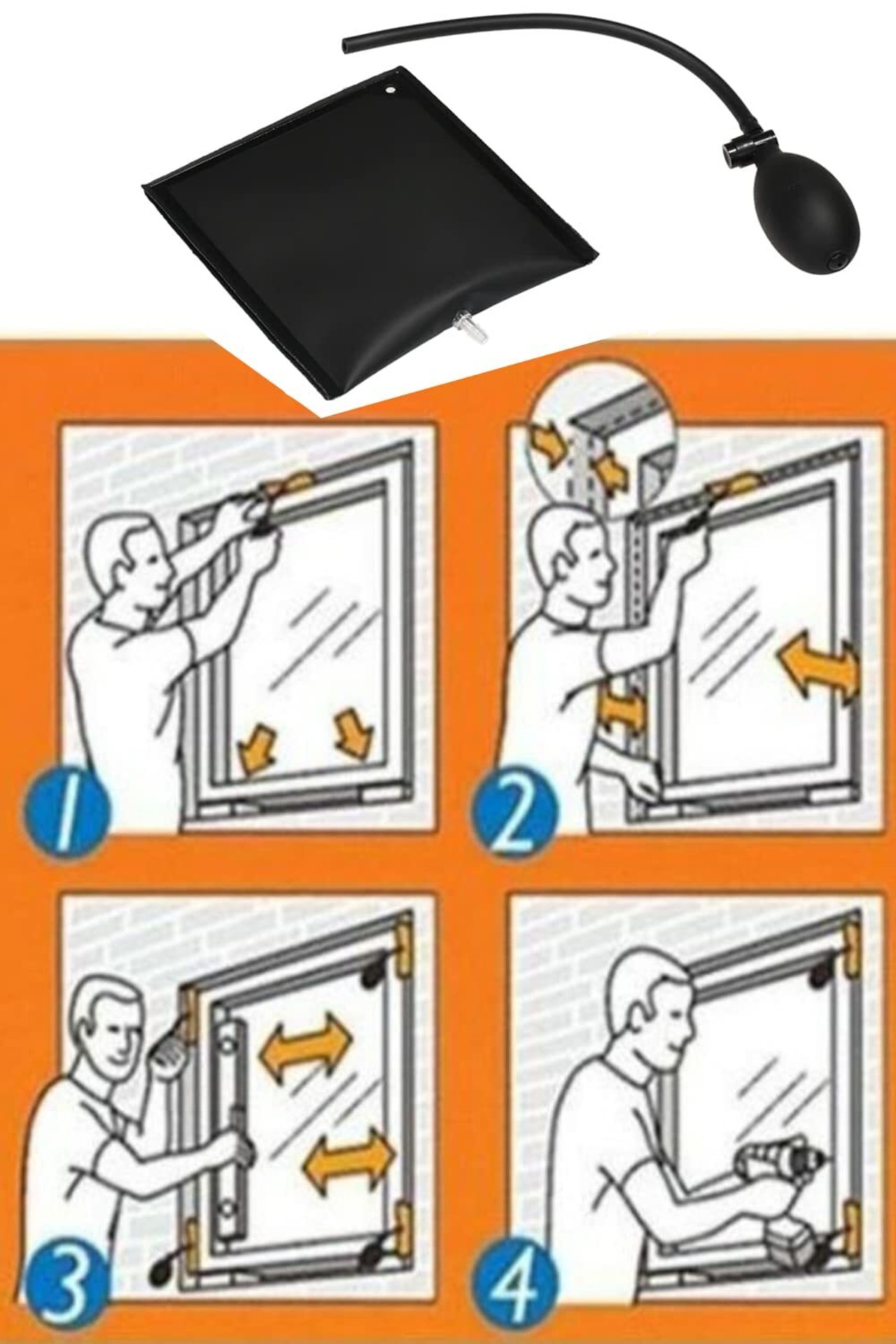 1

2

3

4