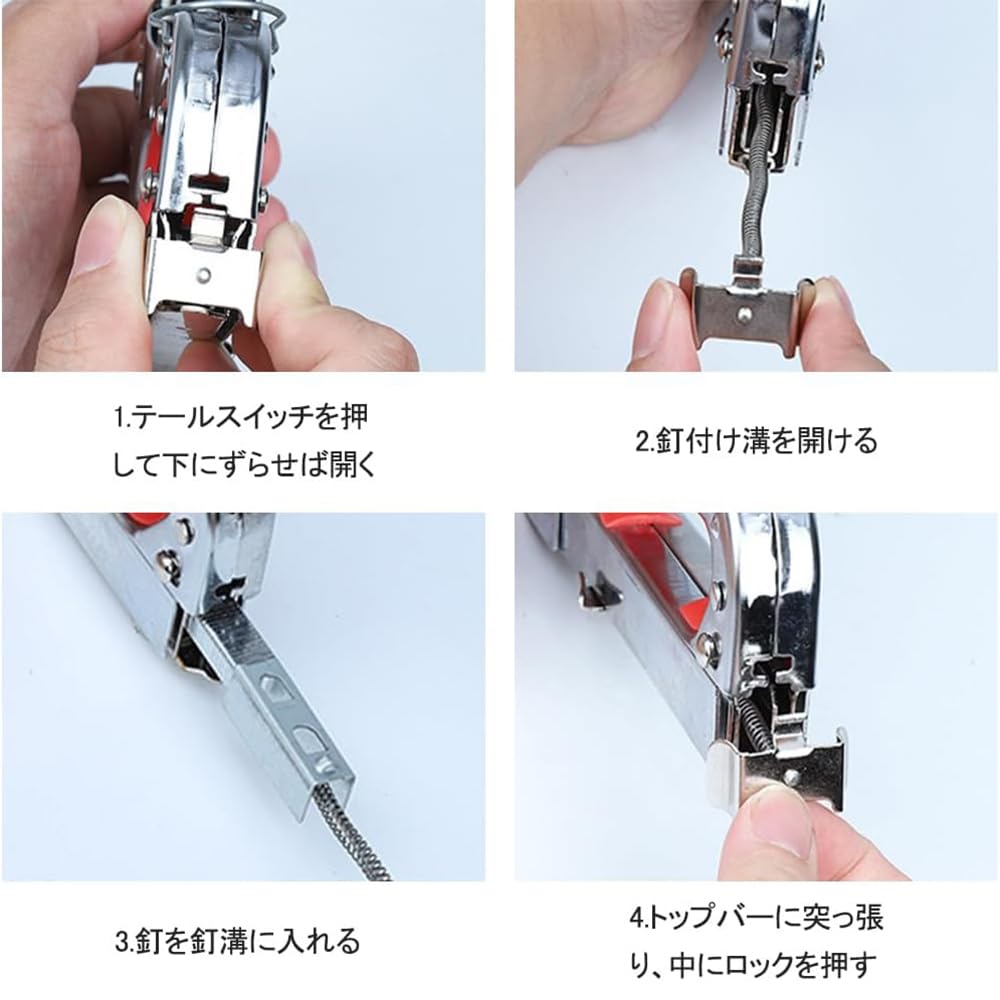 1.テールスイッチを押して下にずらせば開く

2.釘付け溝を開ける

3.釘を釘溝に入れる

4.トップバーに突っ張り、中にロックを押す