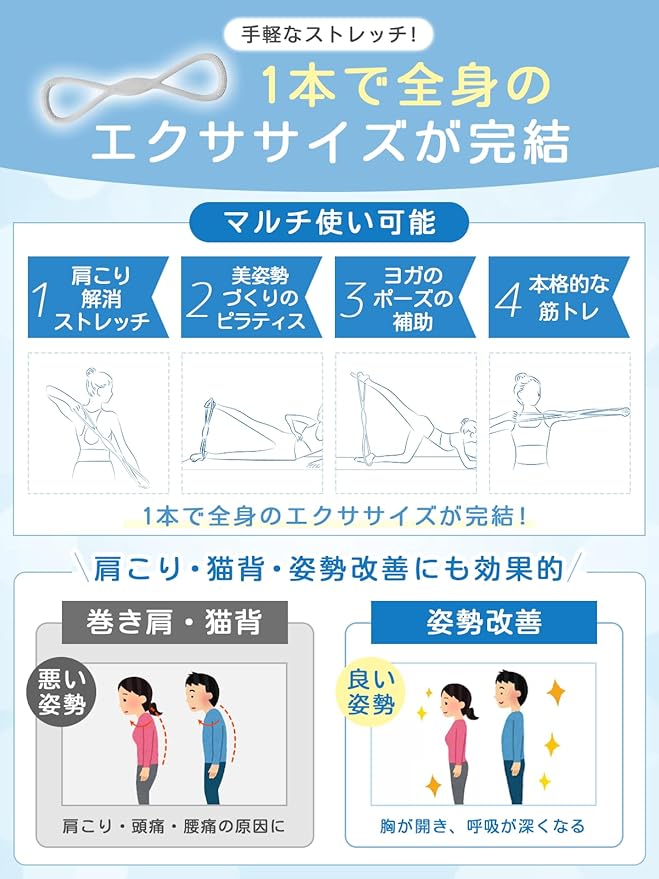 手軽なストレッチ!

1本で全身の
エクササイズが完結

マルチ使い可能

1 肩こり解消ストレッチ

2 美姿勢づくりのピラティス

3 ヨガのポーズの補助

4 本格的な筋トレ

1本で全身のエクササイズが完結!

肩こり・猫背・姿勢改善にも効果的

巻き肩・猫背

悪い姿勢

肩こり・頭痛・腰痛の原因に

姿勢改善

良い姿勢

胸が開き、呼吸が深くなる