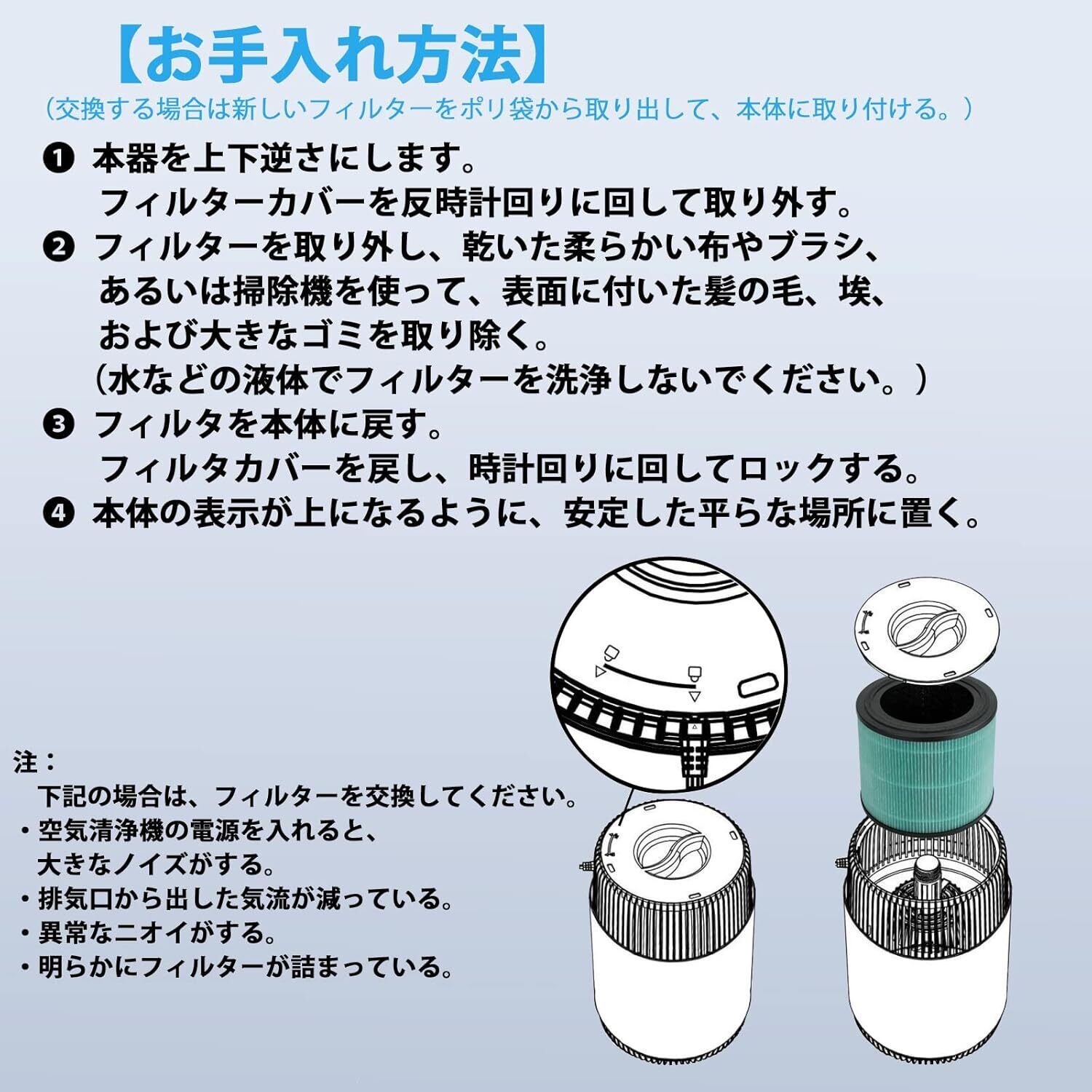 【お手入れ方法】

（交換する場合は新しいフィルターをポリ袋から取り出して、本体に取り付ける。）

❶ 本器を上下逆さにします。
フィルターカバーを反時計回りに回して取り外す。

❷ フィルターを取り外し、乾いた柔らかい布やブラシ、あるいは掃除機を使って、表面に付いた髪の毛、埃、および大きなゴミを取り除く。
（水などの液体でフィルターを洗浄しないでください。）

❸ フィルタを本体に戻す。
フィルタカバーを戻し、時計回りに回してロックする。

❹ 本体の表示が上になるように、安定した平らな場所に置く。

注：
下記の場合は、フィルターを交換してください。
・空気清浄機の電源を入れると、大きなノイズがする。
・排気口から出した気流が減っている。
・異常なニオイがする。
・明らかにフィルターが詰まっている。