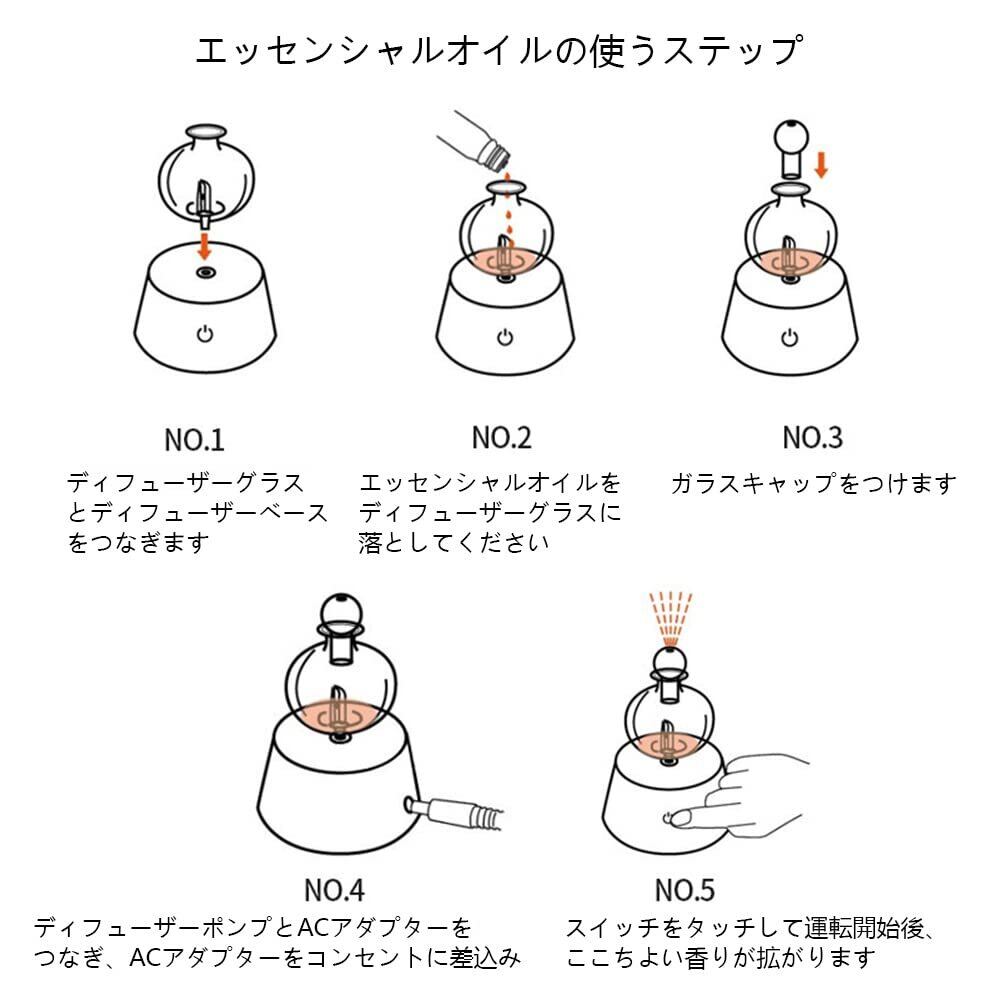 エッセンシャルオイルの使うステップ

NO.1
ディフューザーグラスとディフューザーベースをつなぎます

NO.2
エッセンシャルオイルをディフューザーグラスに落としてください

NO.3
ガラスキャップをつけます

NO.4
ディフューザーポンプとACアダプターをつなぎ、ACアダプターをコンセントに差込み

NO.5
スイッチをタッチして運転開始後、ここちよい香りが拡がります