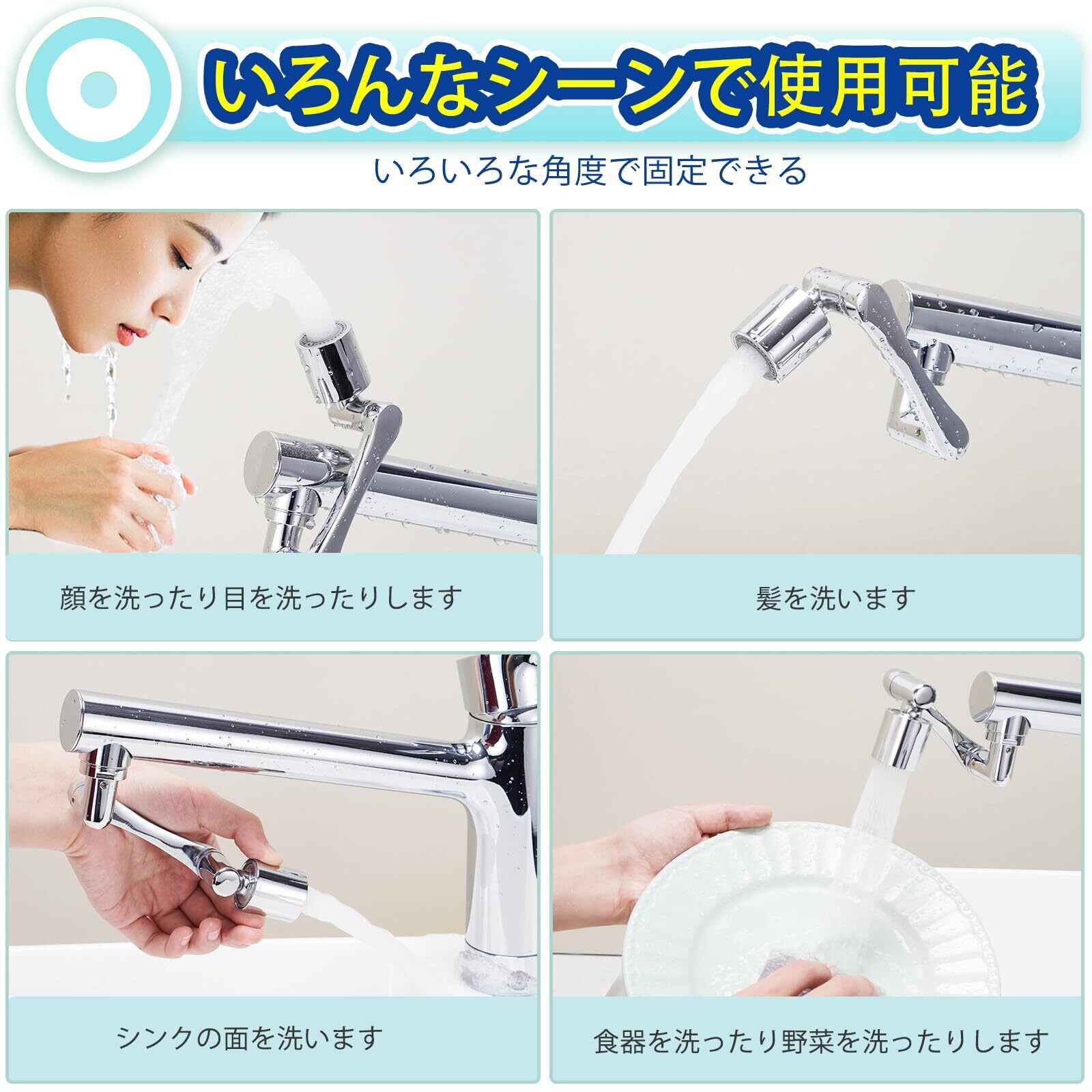 いろんなシーンで使用可能

いろいろな角度で固定できる

顔を洗ったり目を洗ったりします

髪を洗います

シンクの面を洗います

食器を洗ったり野菜を洗ったりします