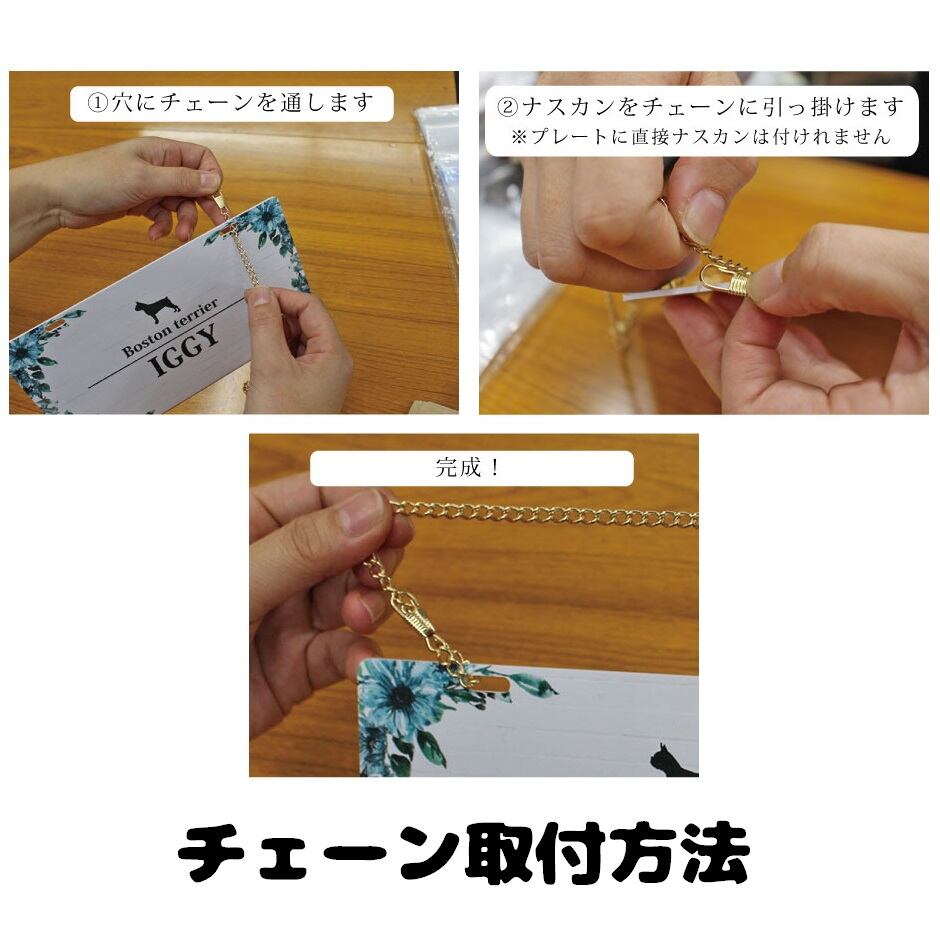 ①穴にチェーンを通します

Boston terrier
IGGY

②ナスカンをチェーンに引っ掛けます
※プレートに直接ナスカンは付けれません

完成！

チェーン取付方法