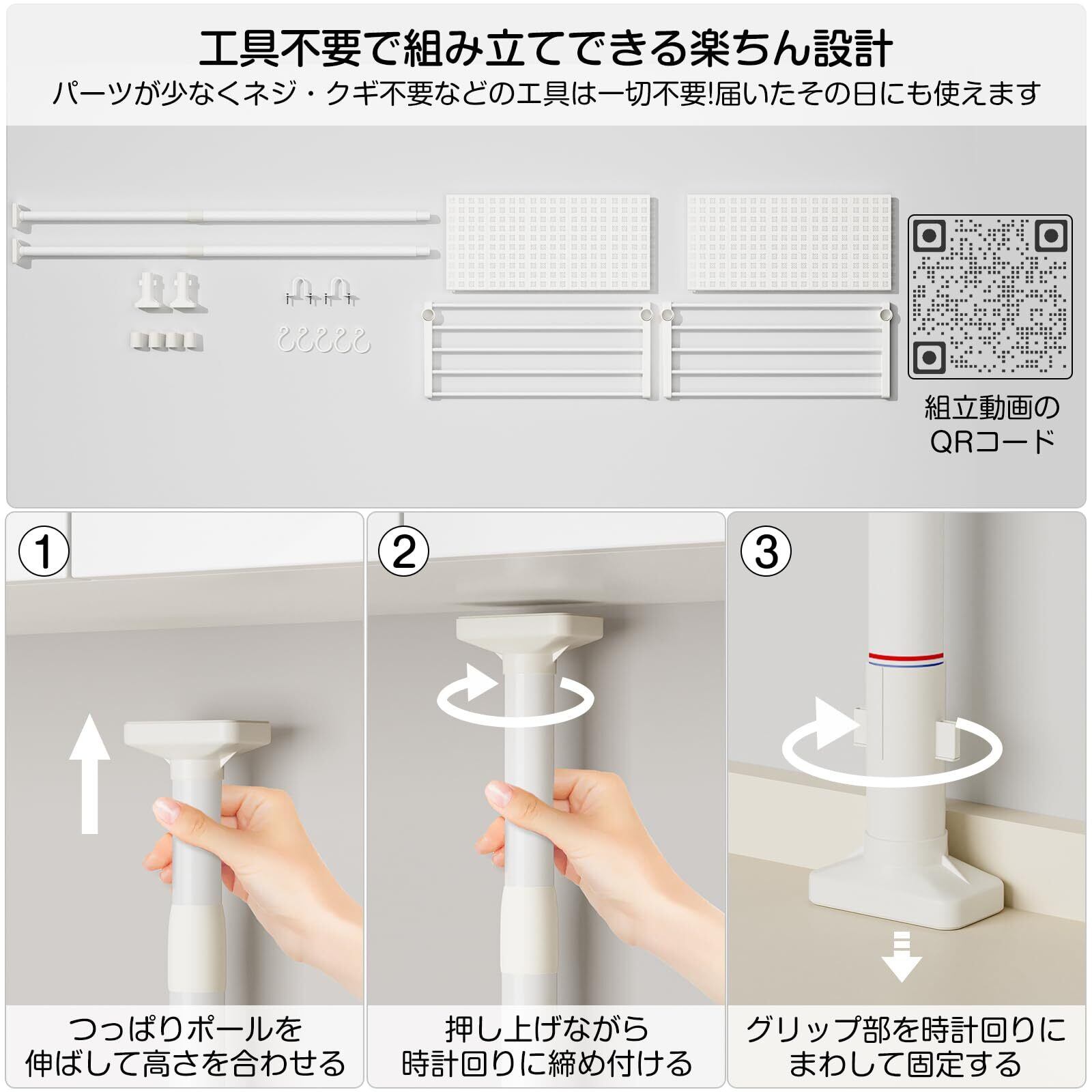 工具不要で組み立てできる楽ちん設計

パーツが少なくネジ・クギ不要などの工具は一切不要!届いたその日にも使えます

組立動画の
QRコード

①

つっぱりポールを
伸ばして高さを合わせる

②

押し上げながら
時計回りに締め付ける

③

グリップ部を時計回りに
まわして固定する