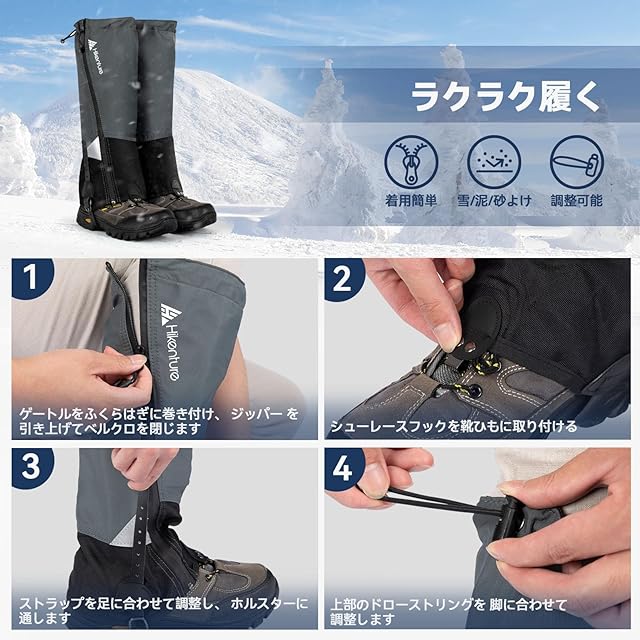 Hikenture

ラクラク履く

着用簡単

雪/泥/砂よけ

調整可能

1

Hikenture

ゲートルをふくらはぎに巻き付け、ジッパー を引き上げてベルクロを閉じます

2

シューレースフックを靴ひもに取り付ける

3

ストラップを足に合わせて調整し、ホルスターに通します

4

上部のドローストリングを 脚に合わせて調整します