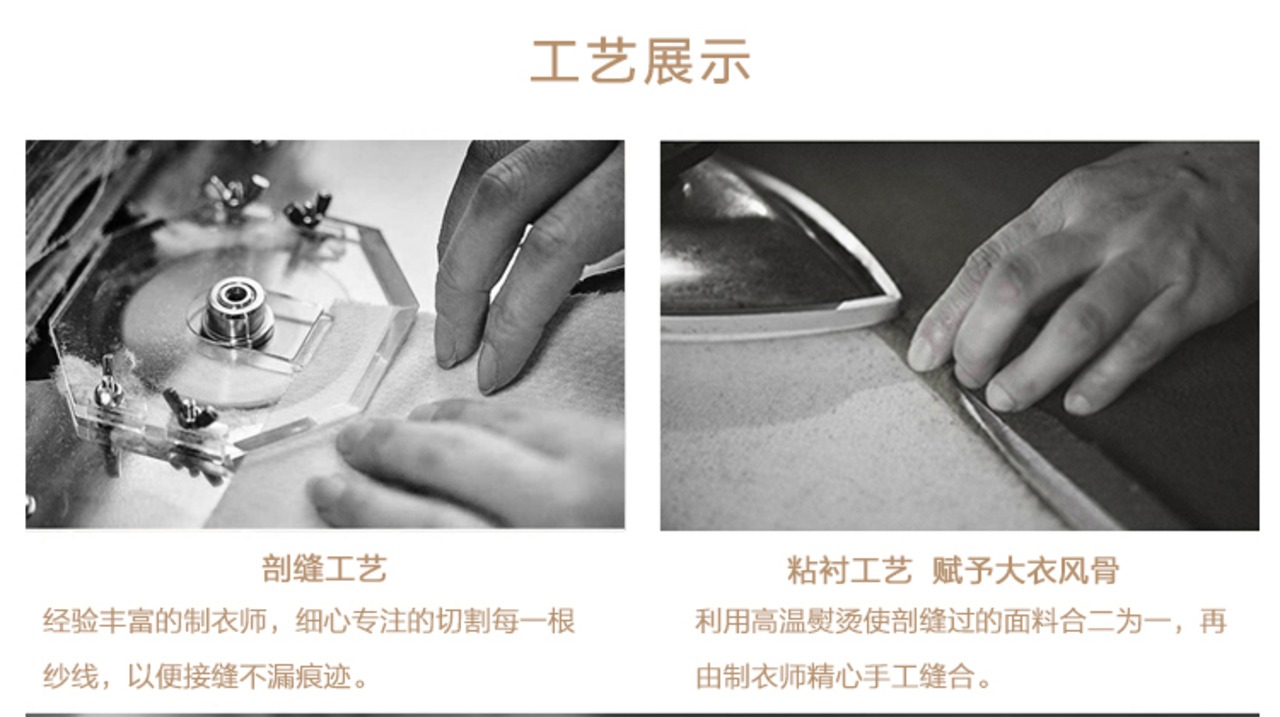 工艺展示

剖缝工艺

经验丰富的制衣师，细心专注的切割每一根纱线，以便接缝不漏痕迹。

粘衬工艺 赋予大衣风骨

利用高温熨烫使剖缝过的面料合二为一，再由制衣师精心手工缝合。