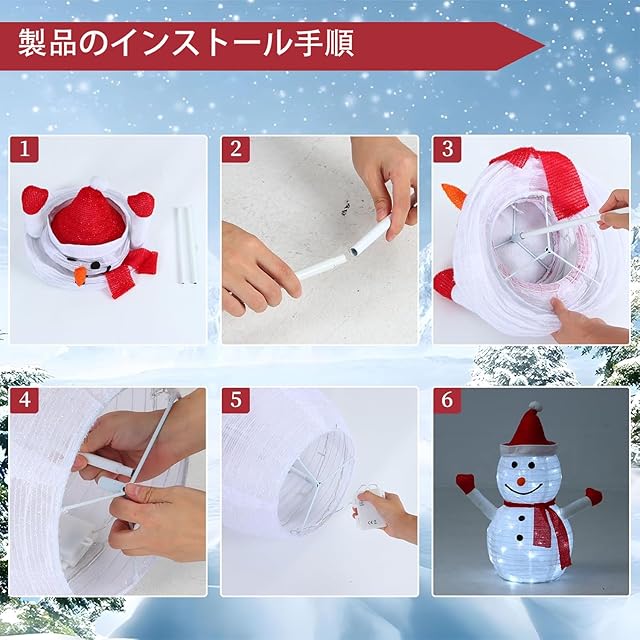 製品のインストール手順

1

2

3

4

5

6