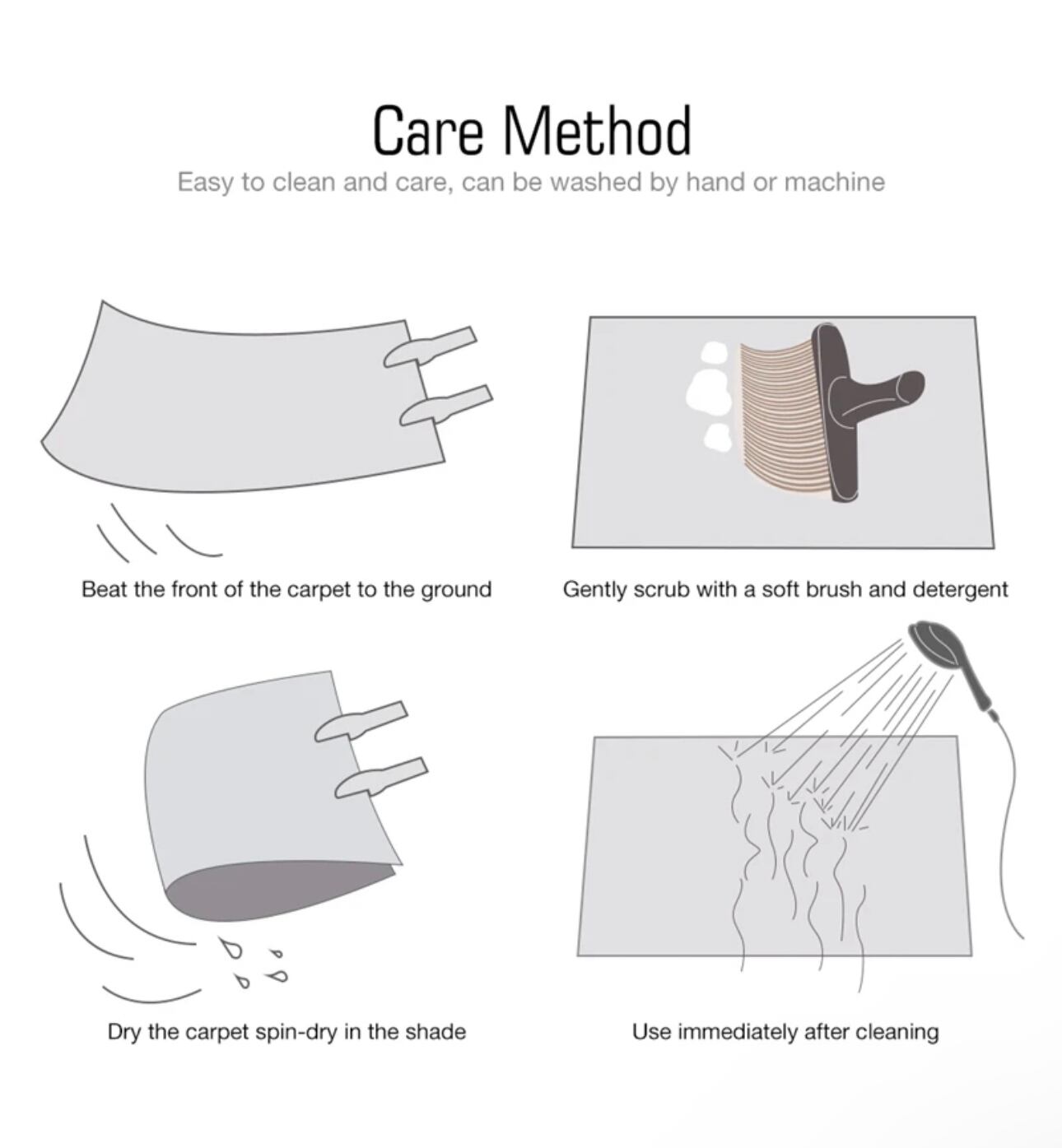 Care Method
Easy to clean and care, can be washed by hand or machine

Beat the front of the carpet to the ground

Gently scrub with a soft brush and detergent

Dry the carpet spin-dry in the shade

Use immediately after cleaning